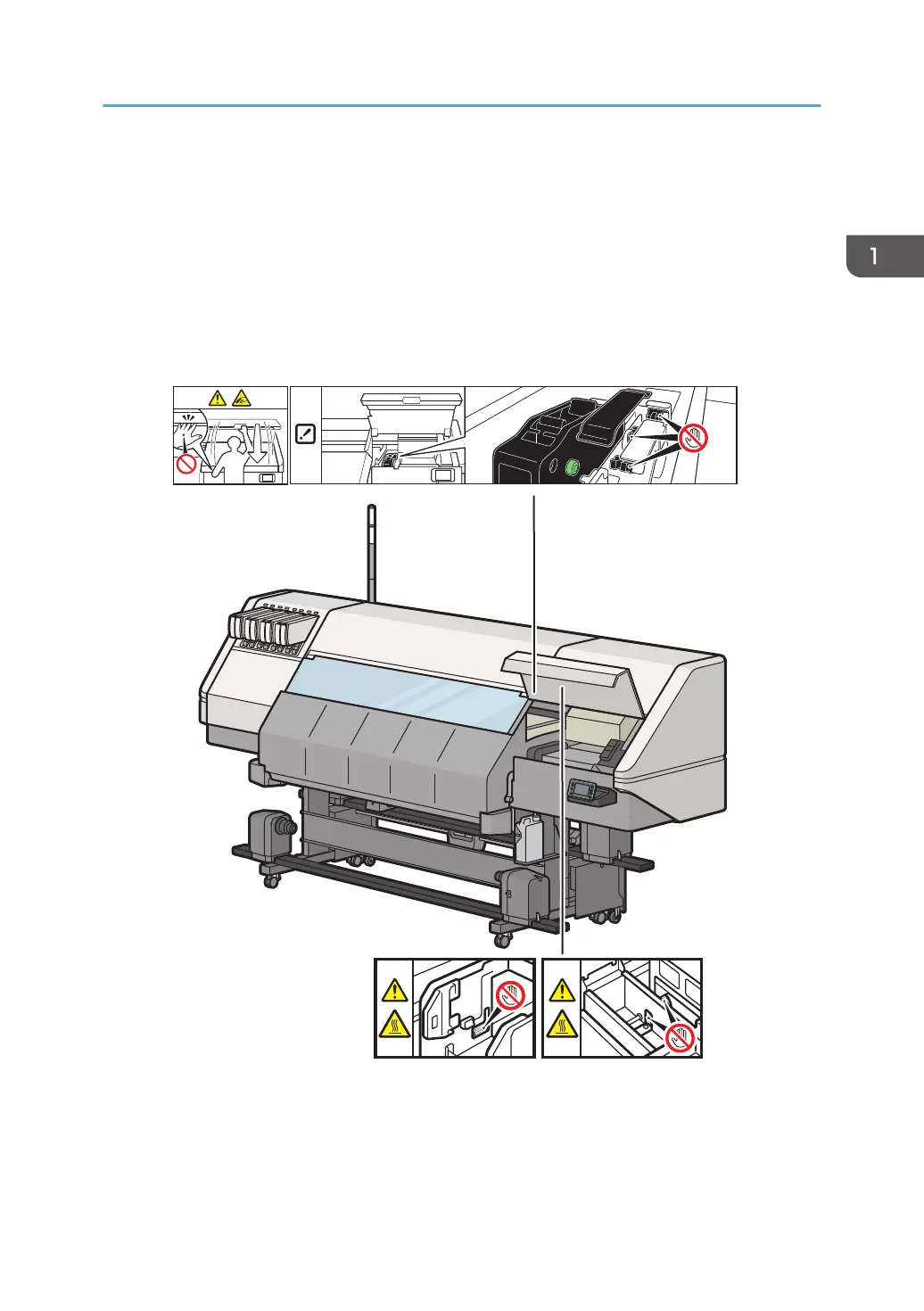 1