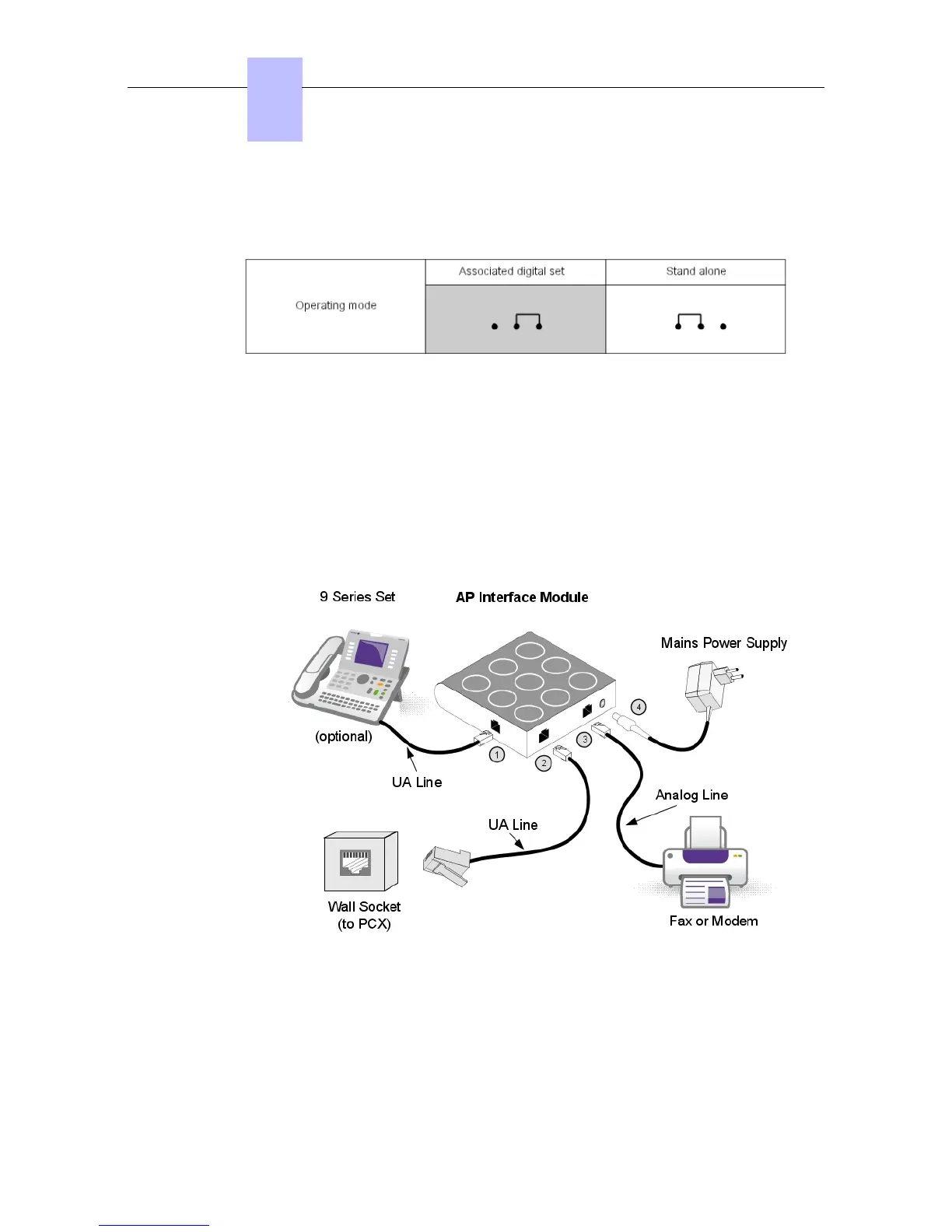 | Operating mode | Associated digital set | Stand alone |
|---|---|---|
| | | |

9 Series Set

AP Interface Module

Mains Power Supply

(optional)

1

2

3

4

UA Line

Analog Line

UA Line

Wall Socket (to PCX)

Fax or Modem