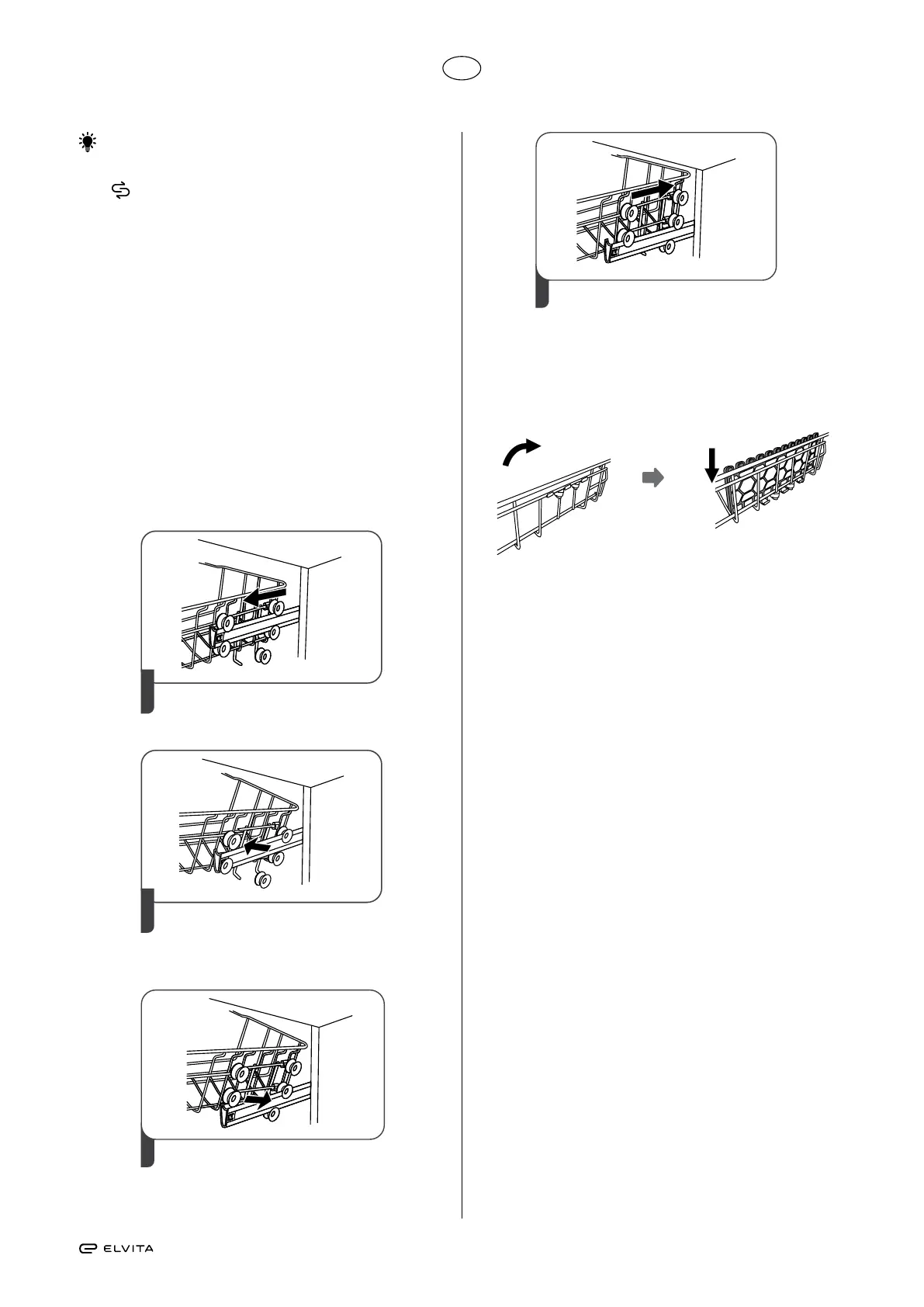 ELVITA