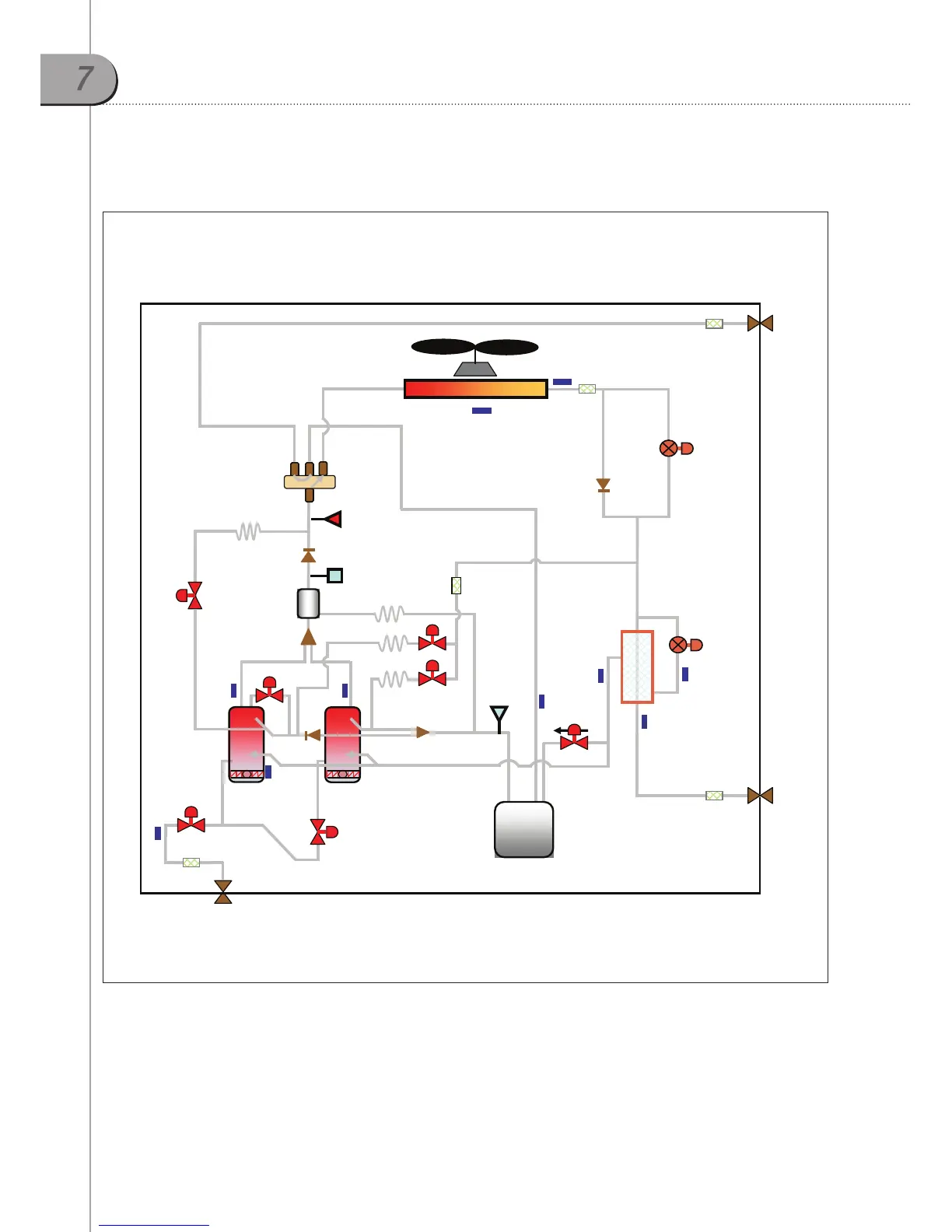 7