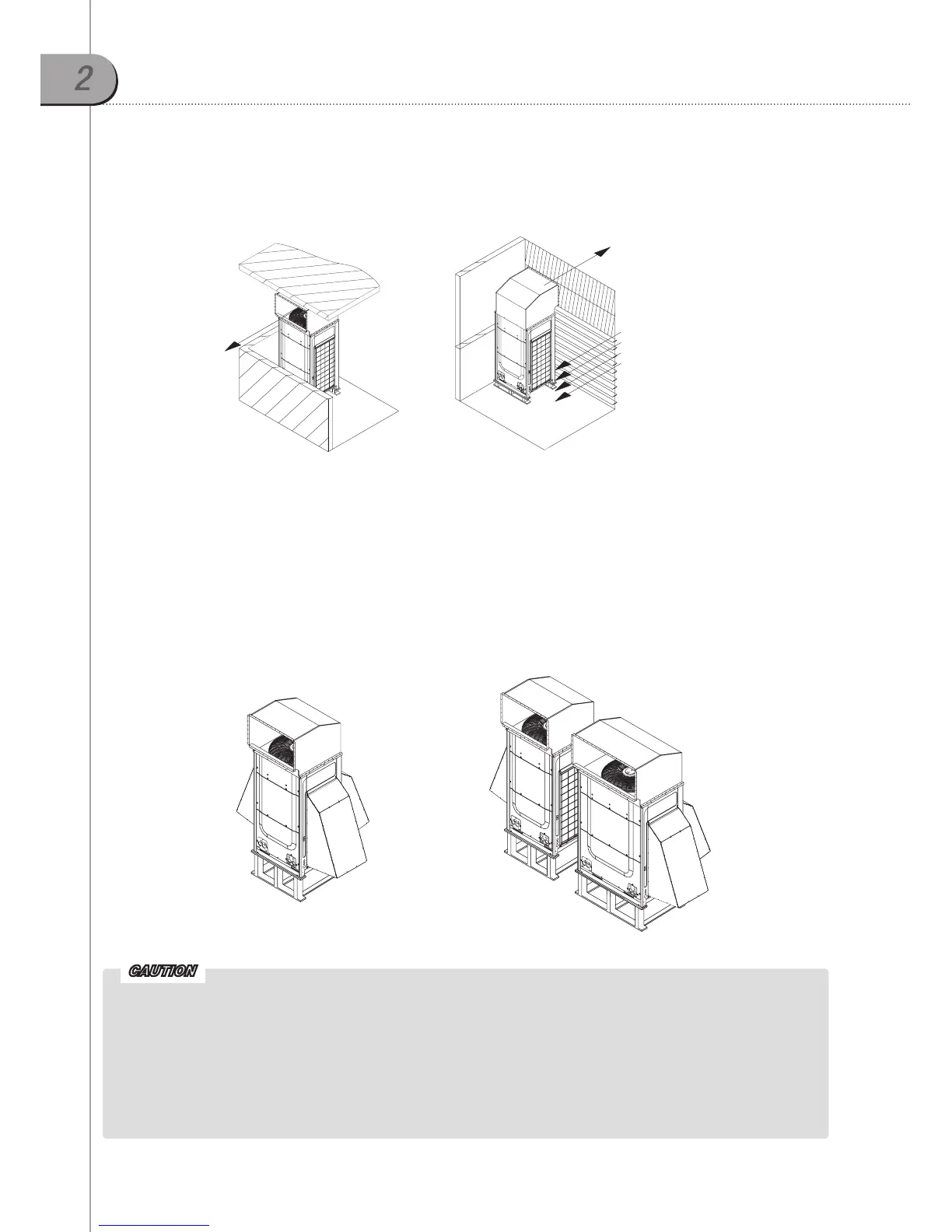 2

CAUTION