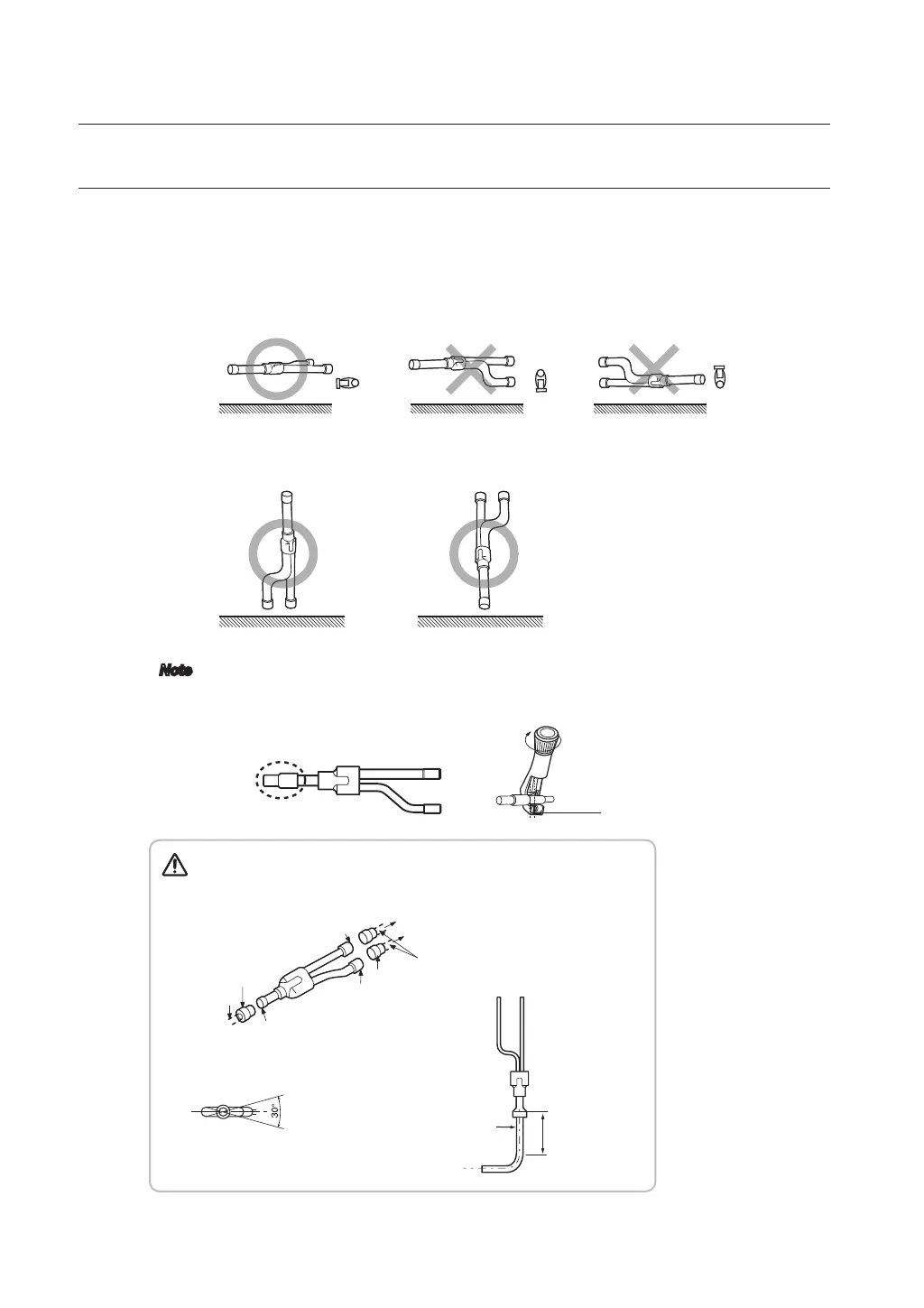 Note

30°