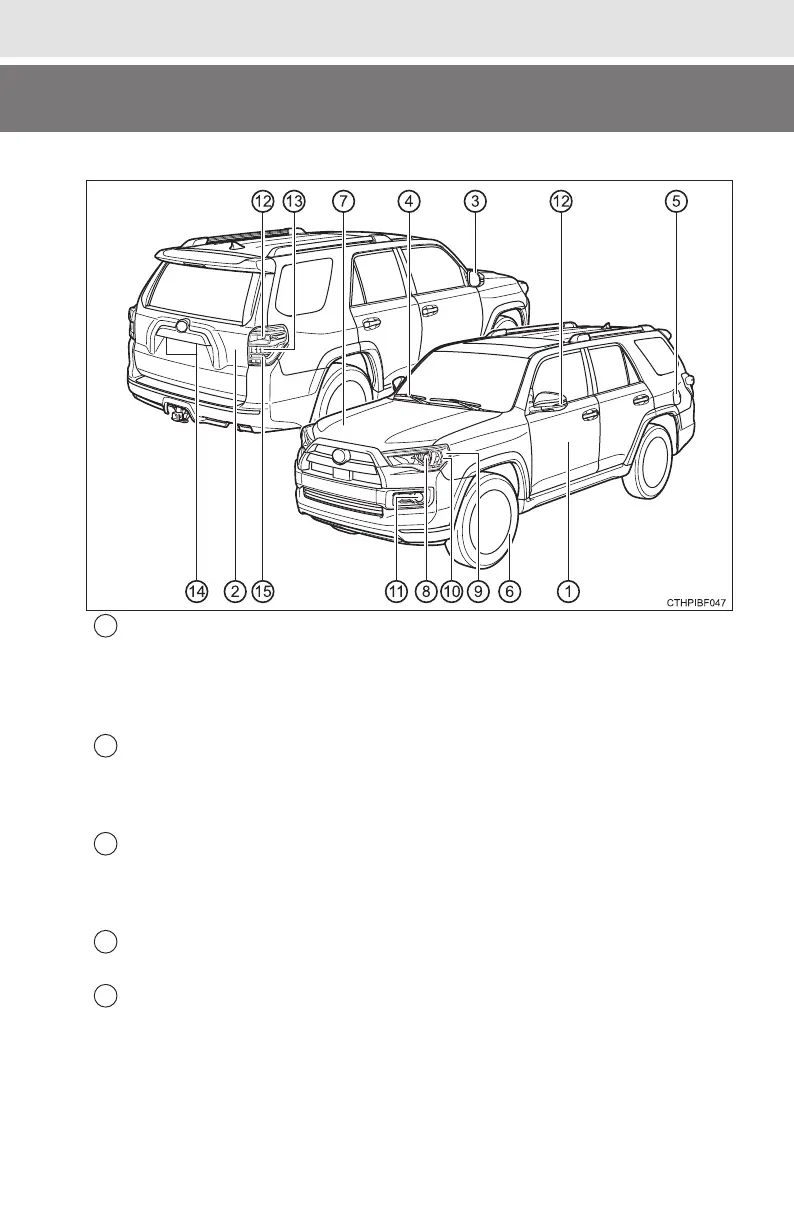 12 13 7 4 3 12 5

14 2 15 11 8 10 9 6 1

CTHPIBF047