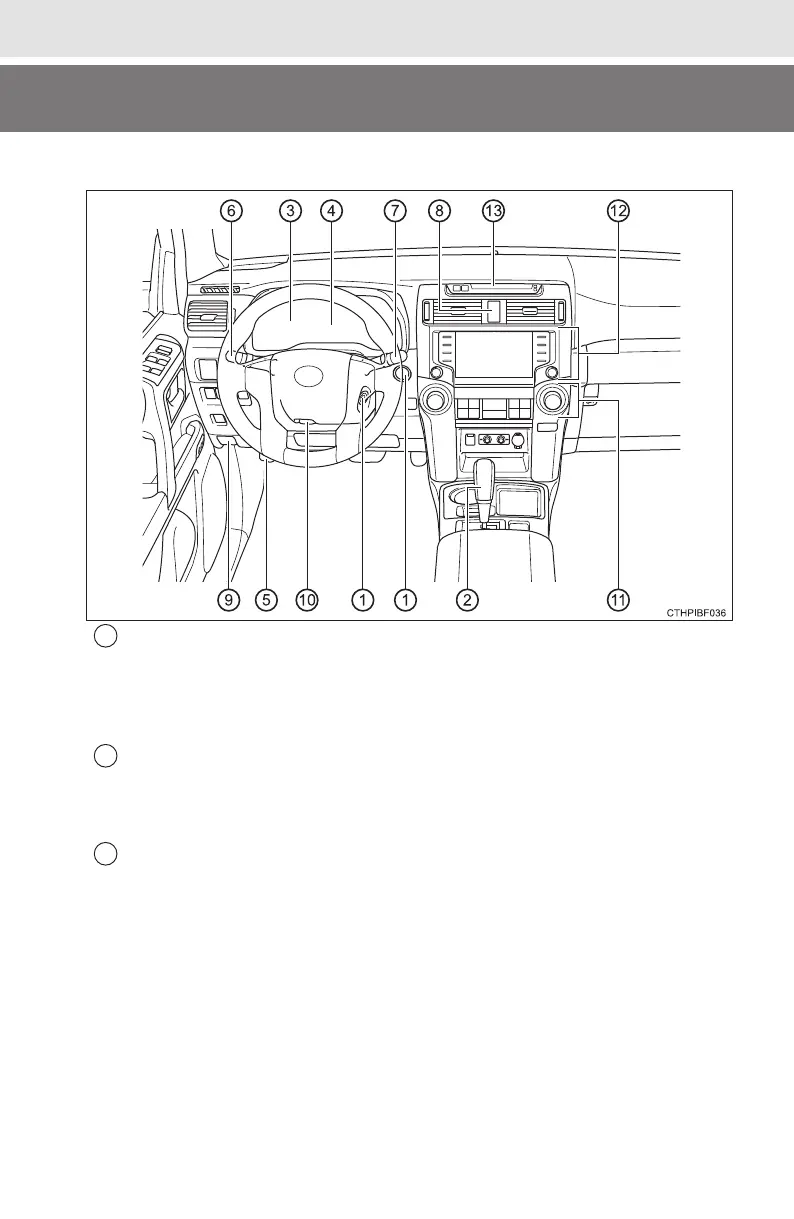 6 3 4 7 8 13 12

9 5 10 1 1 2 11

CTHPIBF036