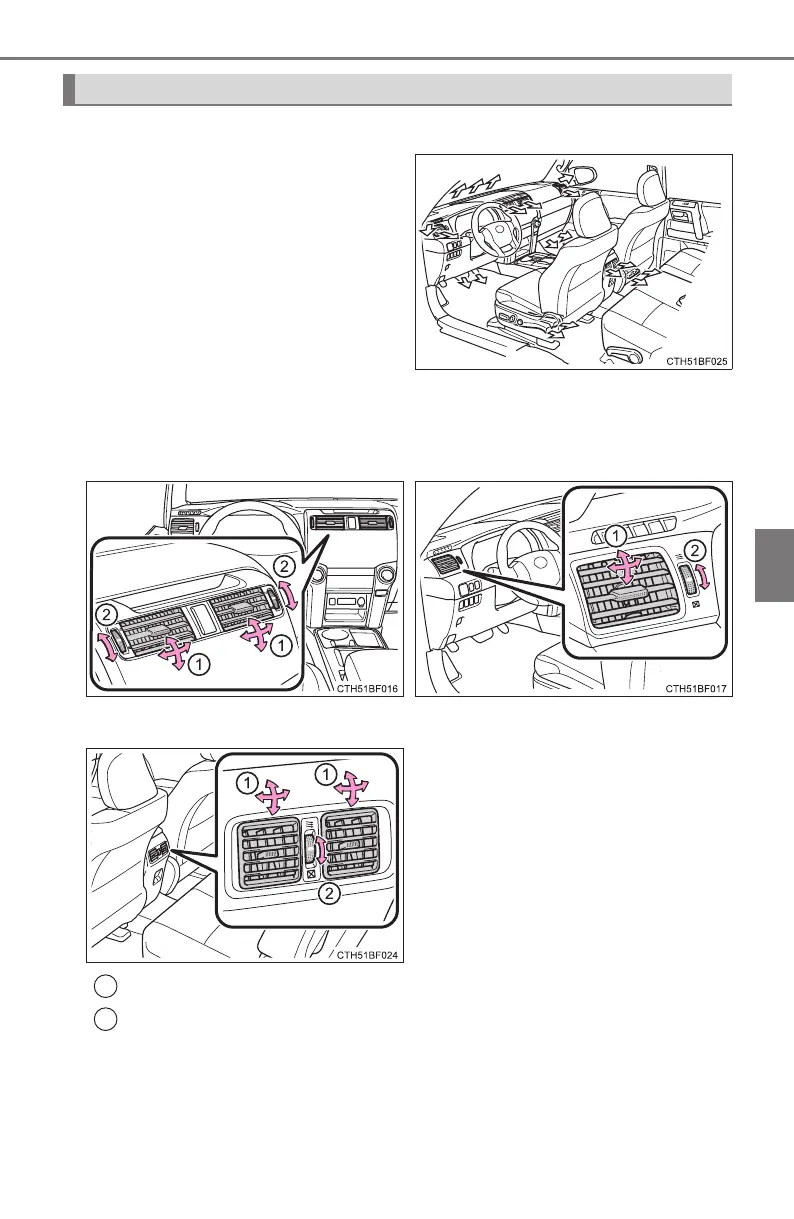 CTH51BF025

2
1
2
1
CTH51BF016

1
2
CTH51BF017

1
1
2
CTH51BF024