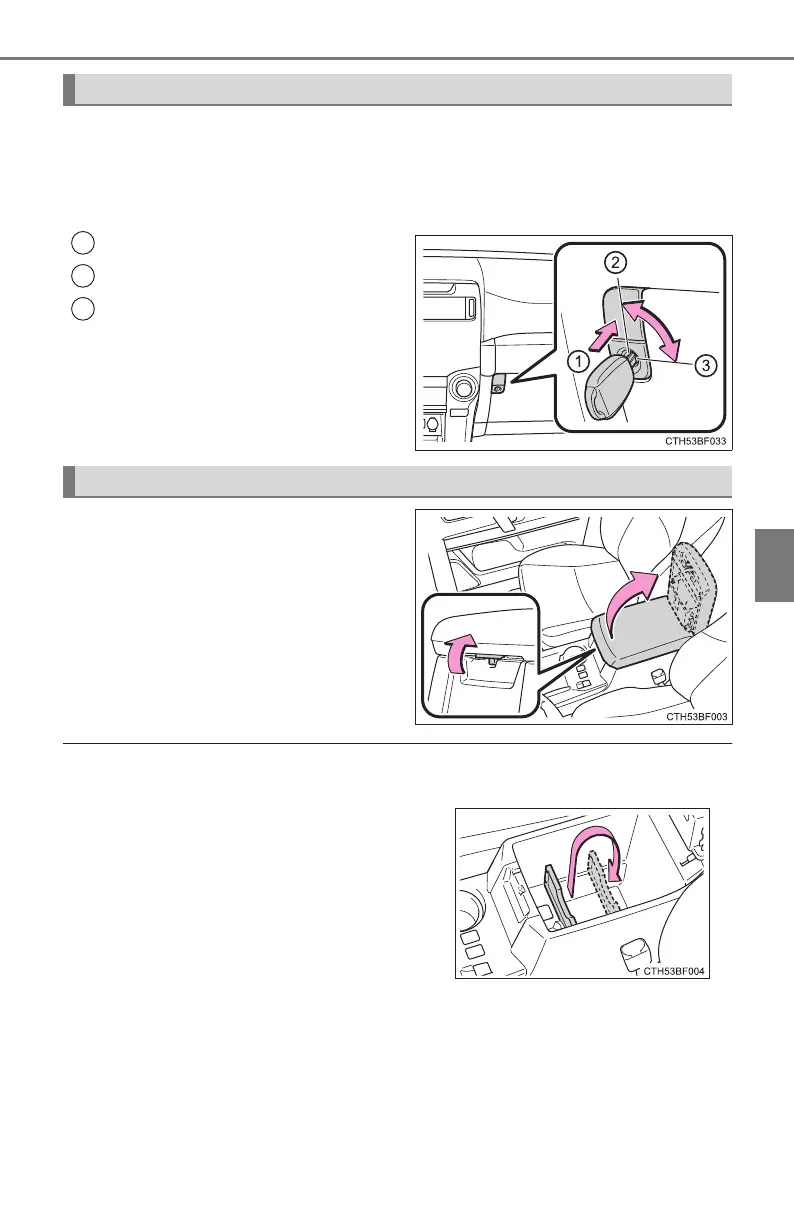 2
1
3
CTH53BF033

CTH53BF003

CTH53BF004