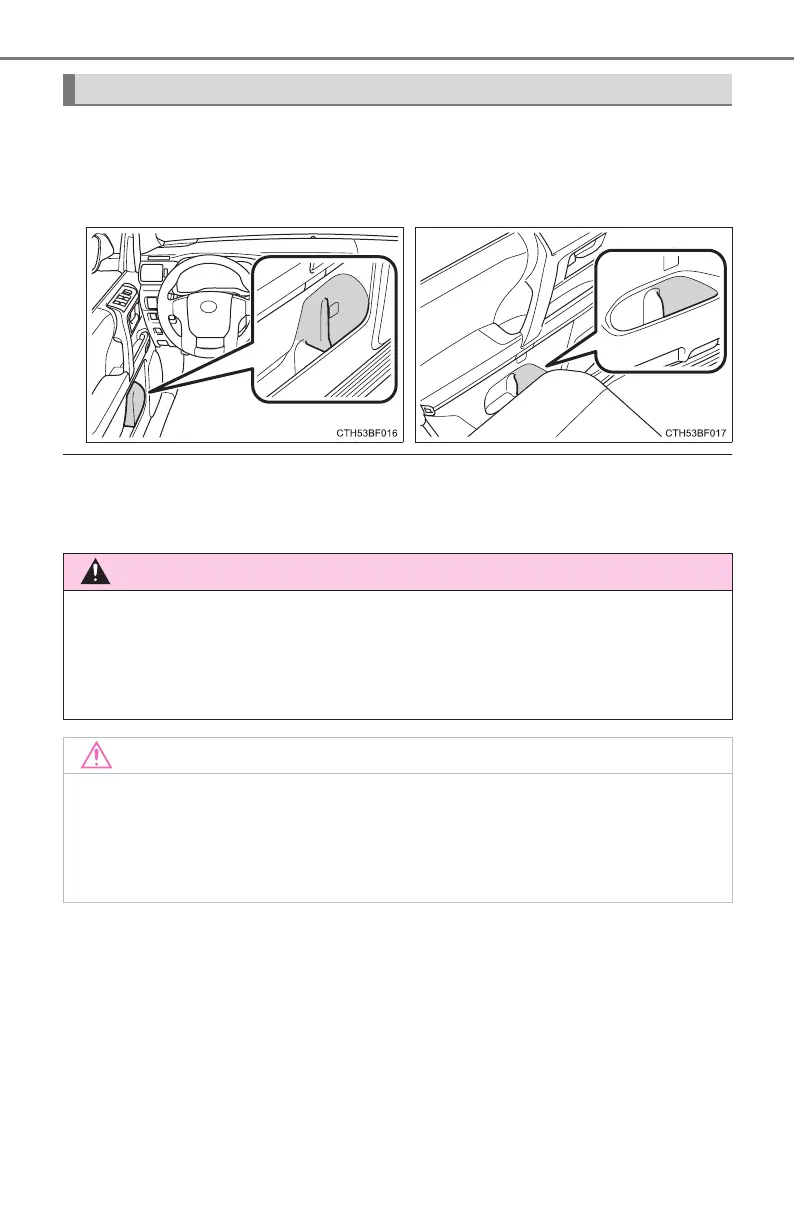 CTH53BF016

CTH53BF017