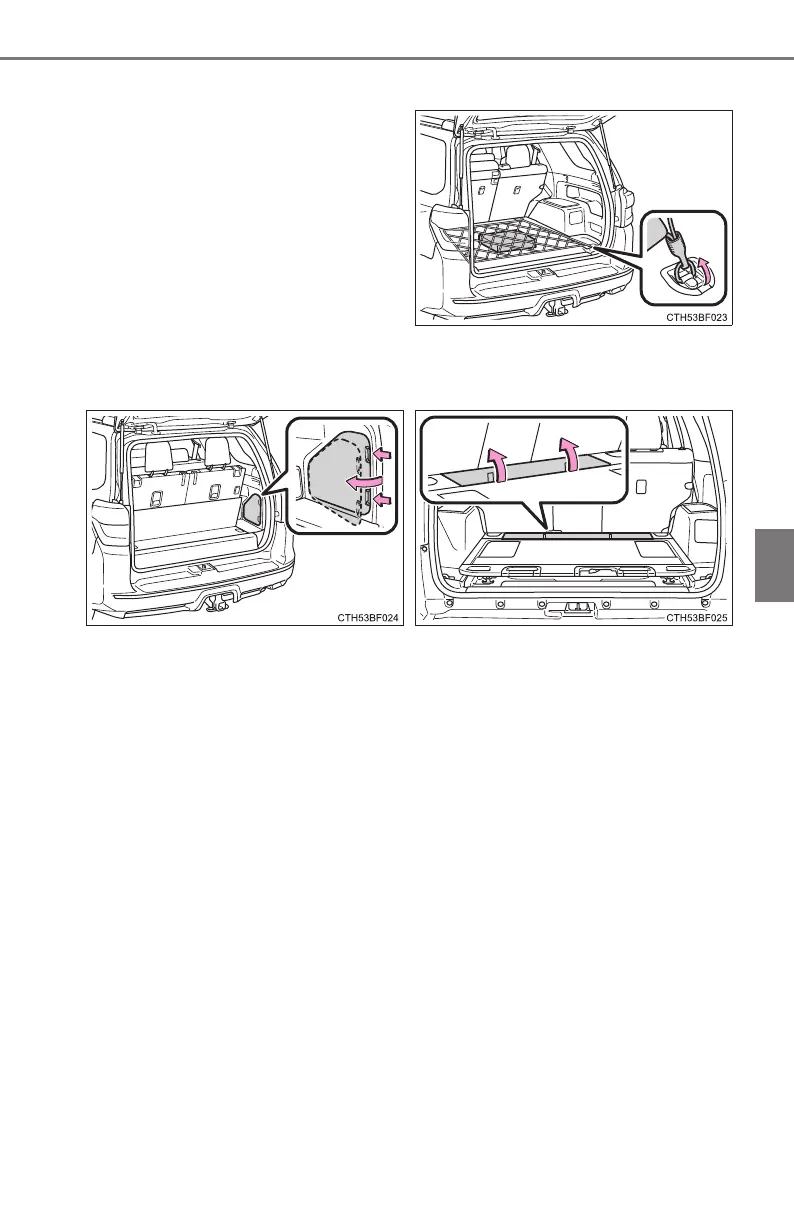 CTH53BF023

CTH53BF024

CTH53BF025