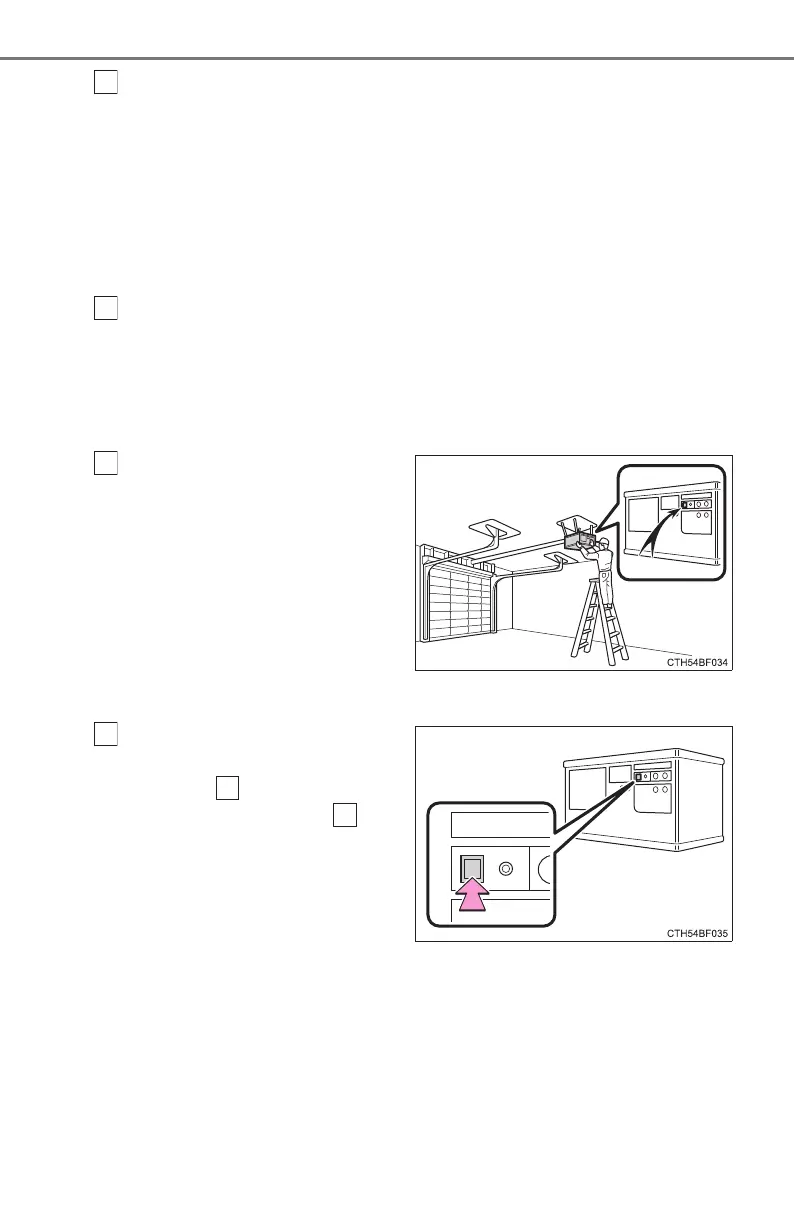 CTH54BF034

CTH54BF035