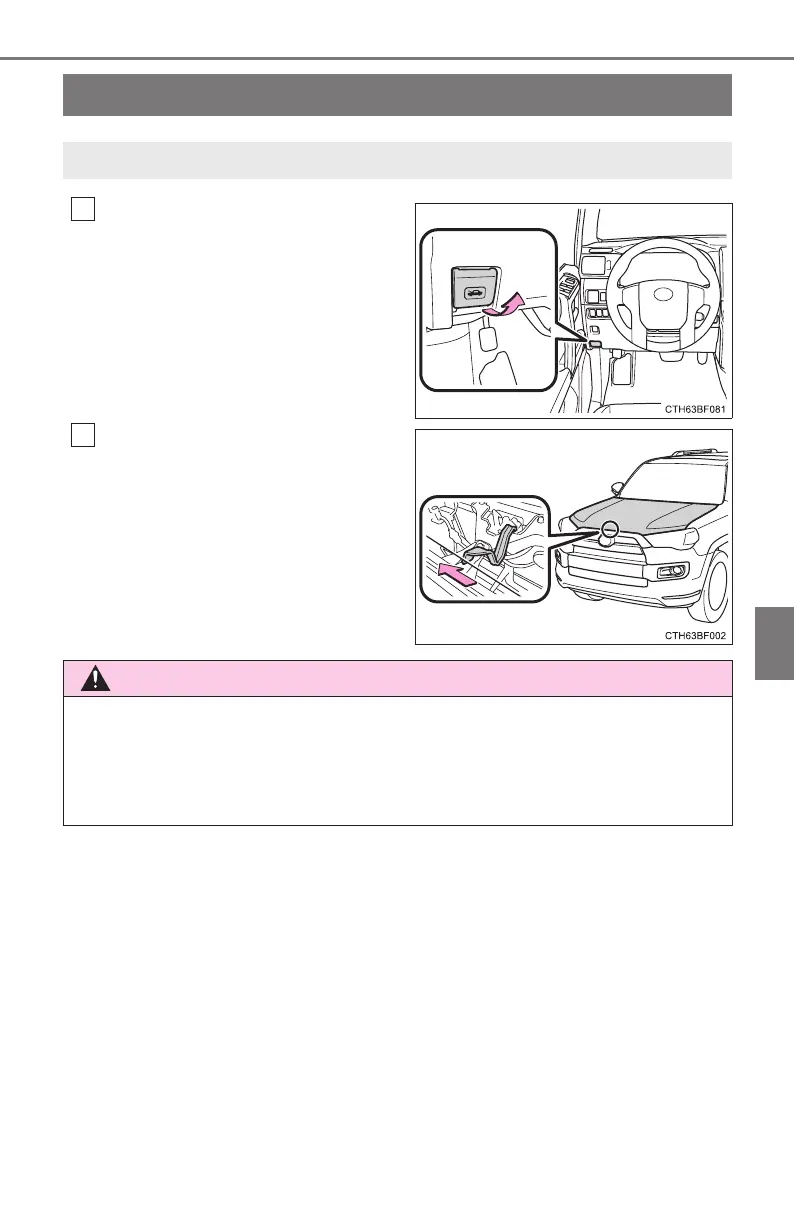 CTH63BF081

CTH63BF002