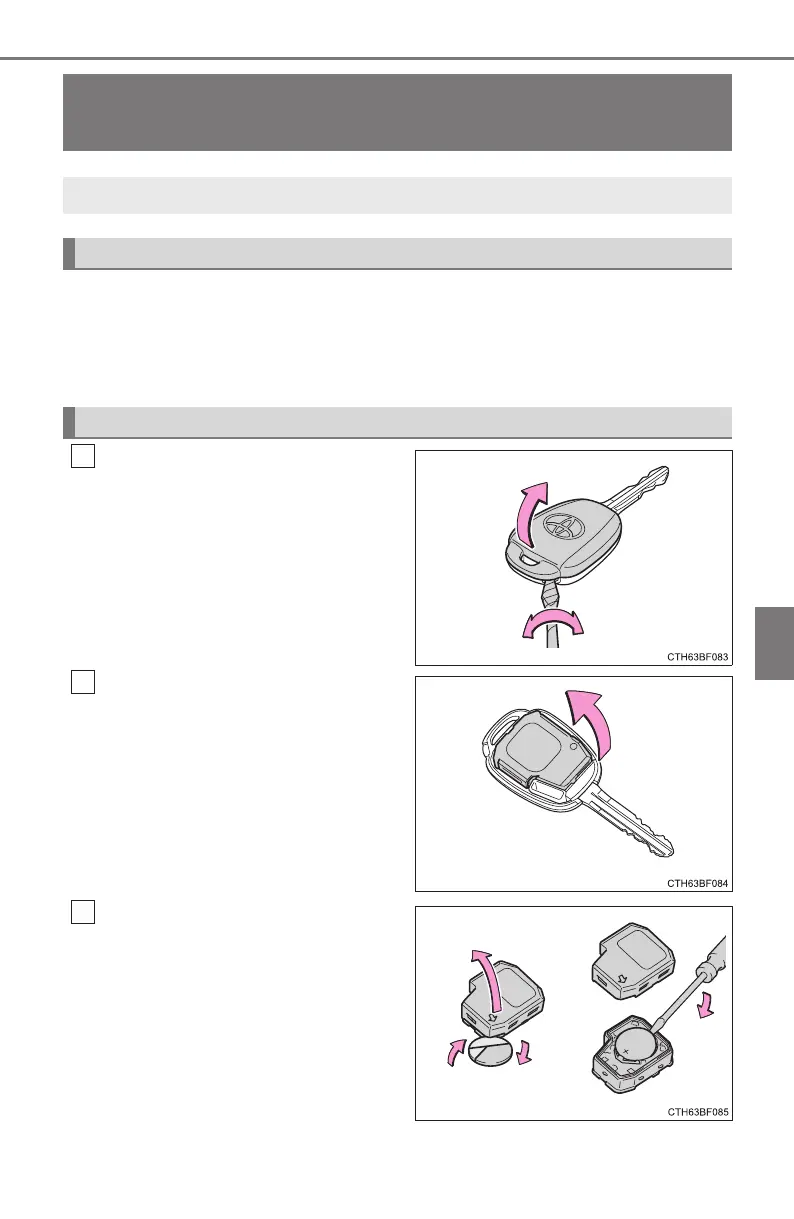 CTH63BF083

CTH63BF084

CTH63BF085