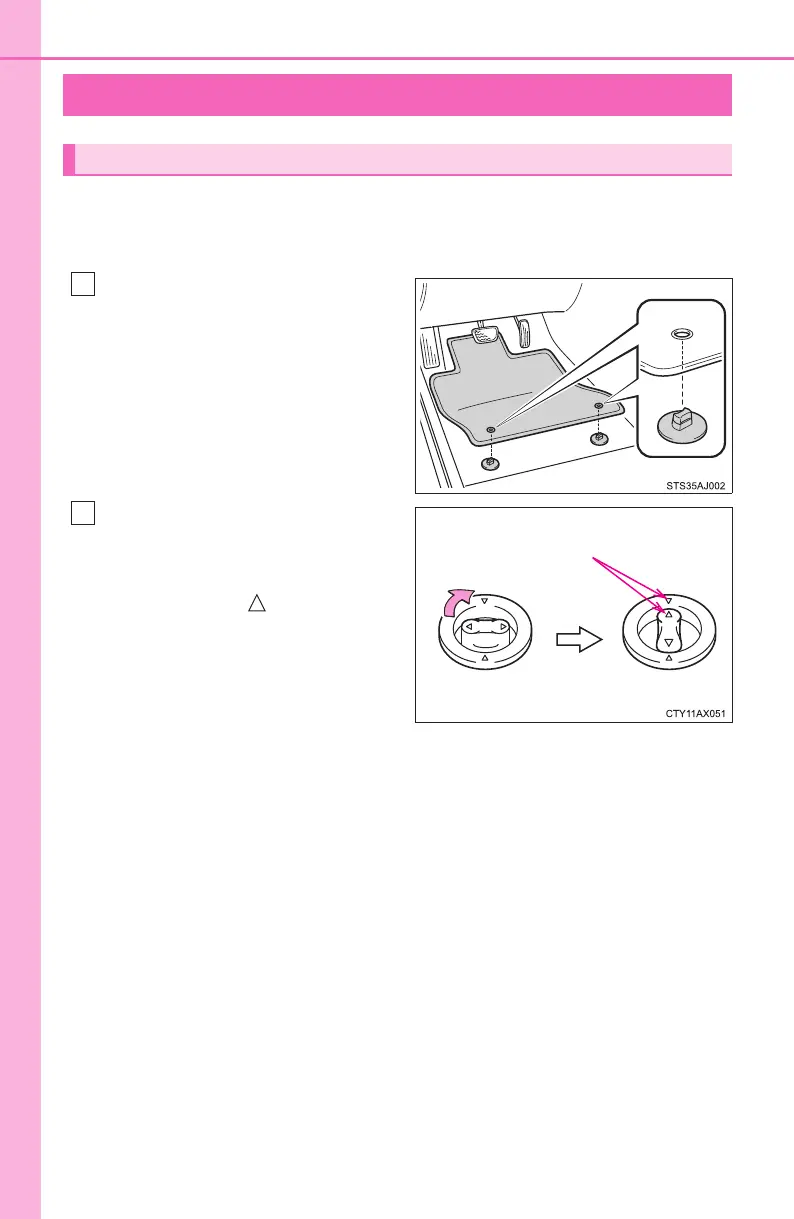 STS35AJ002

CTY11AX051