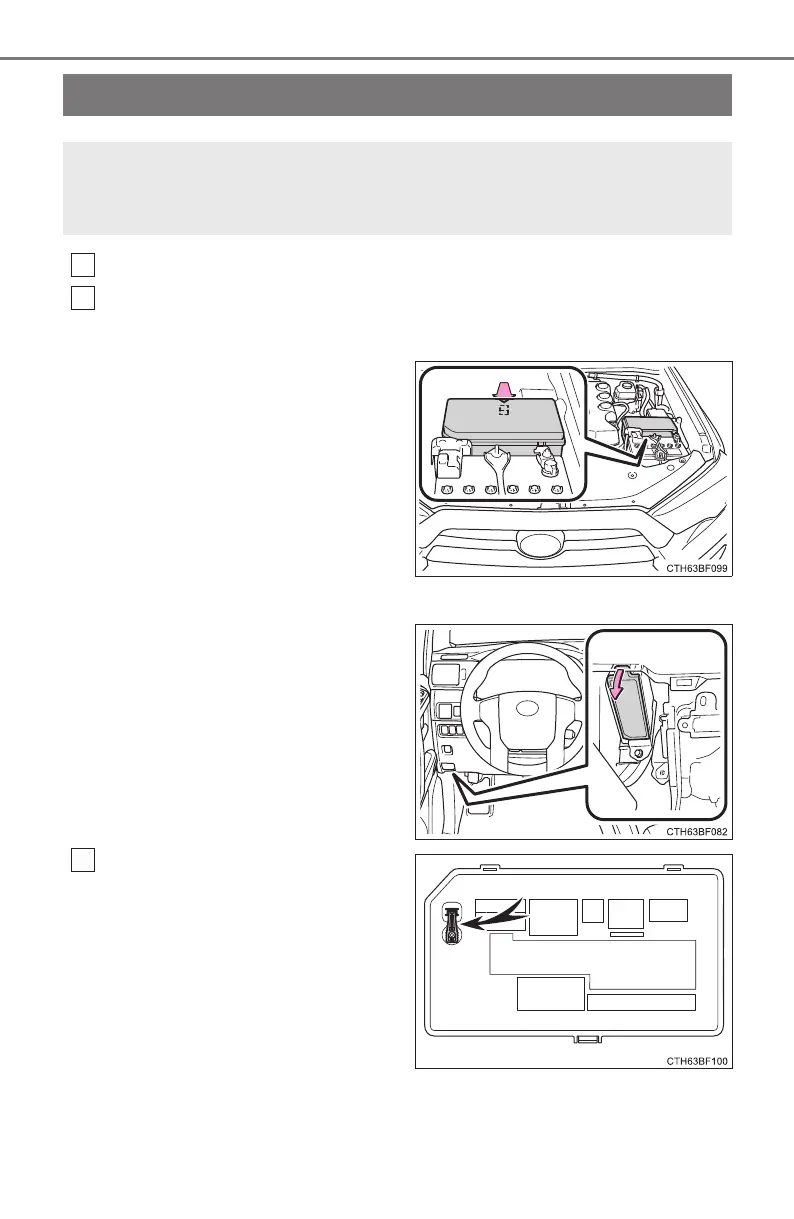 CTH63BF099

CTH63BF082

CTH63BF100