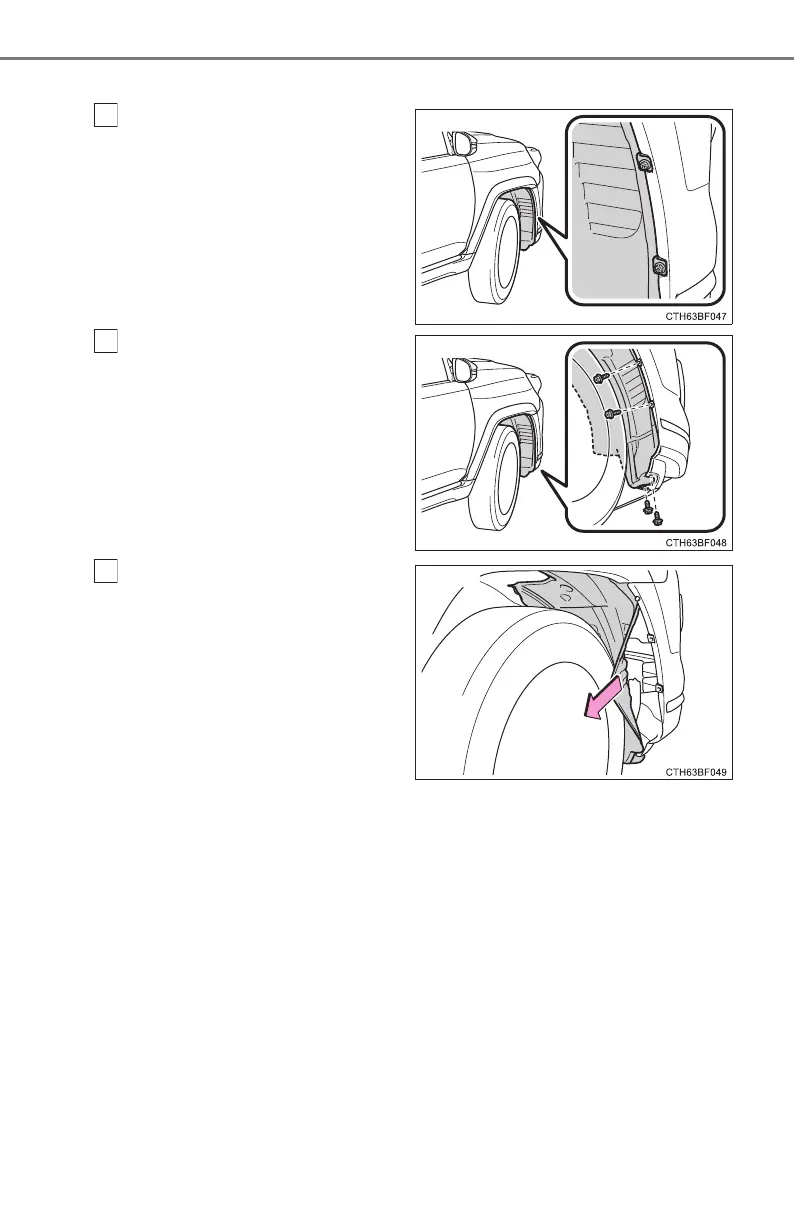 CTH63BF047

CTH63BF048

CTH63BF049