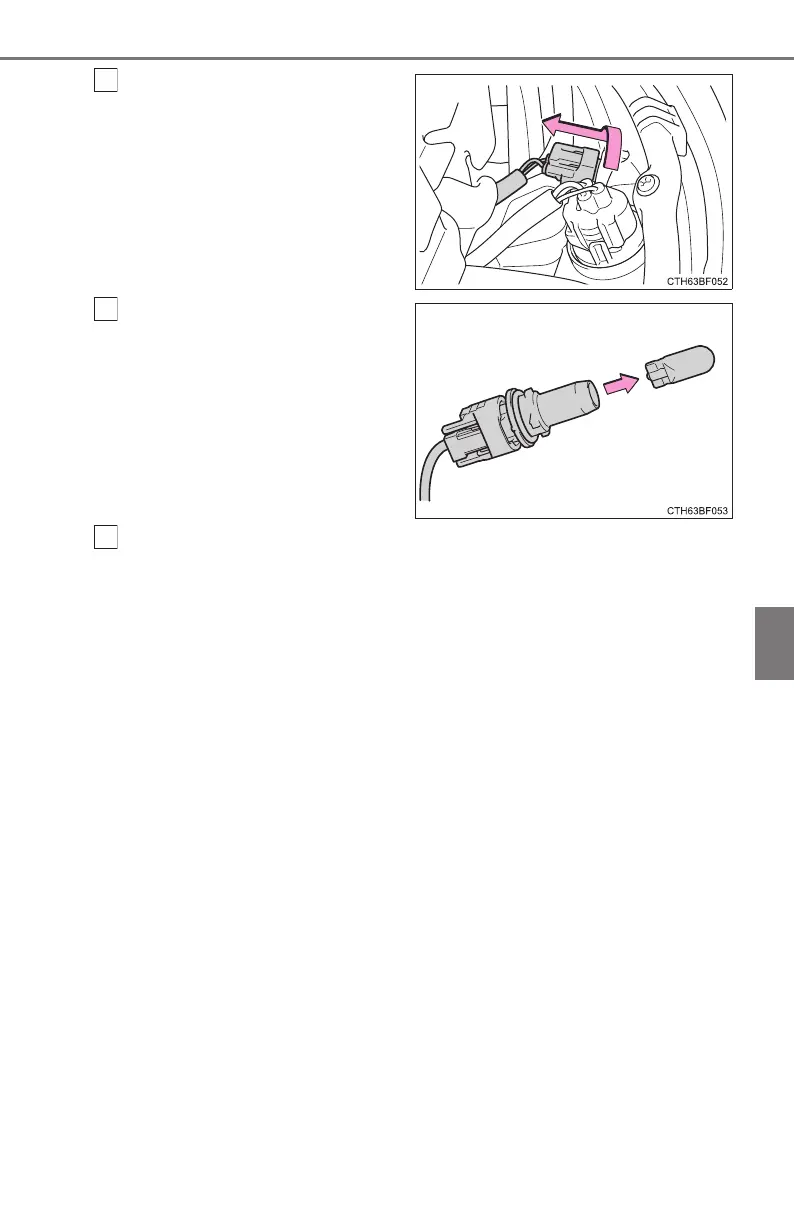 CTH63BF052

CTH63BF053