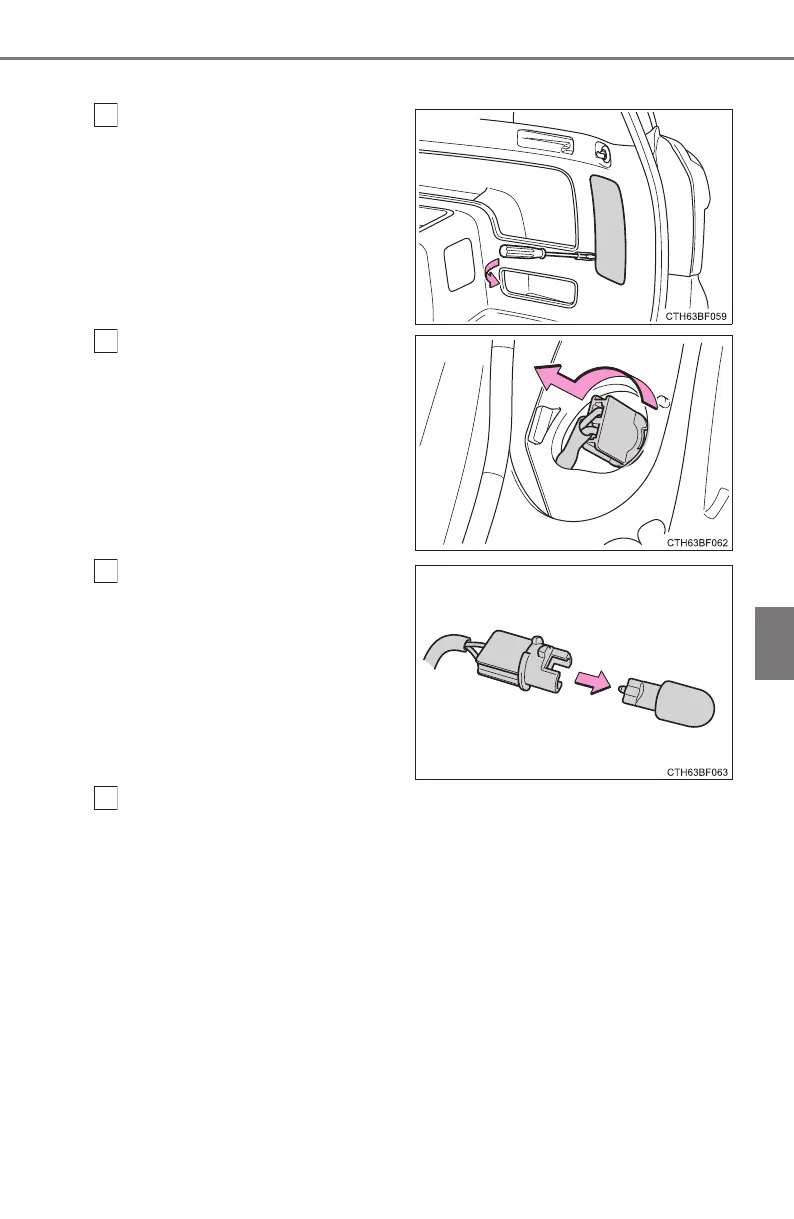 CTH63BF059

CTH63BF062

CTH63BF063