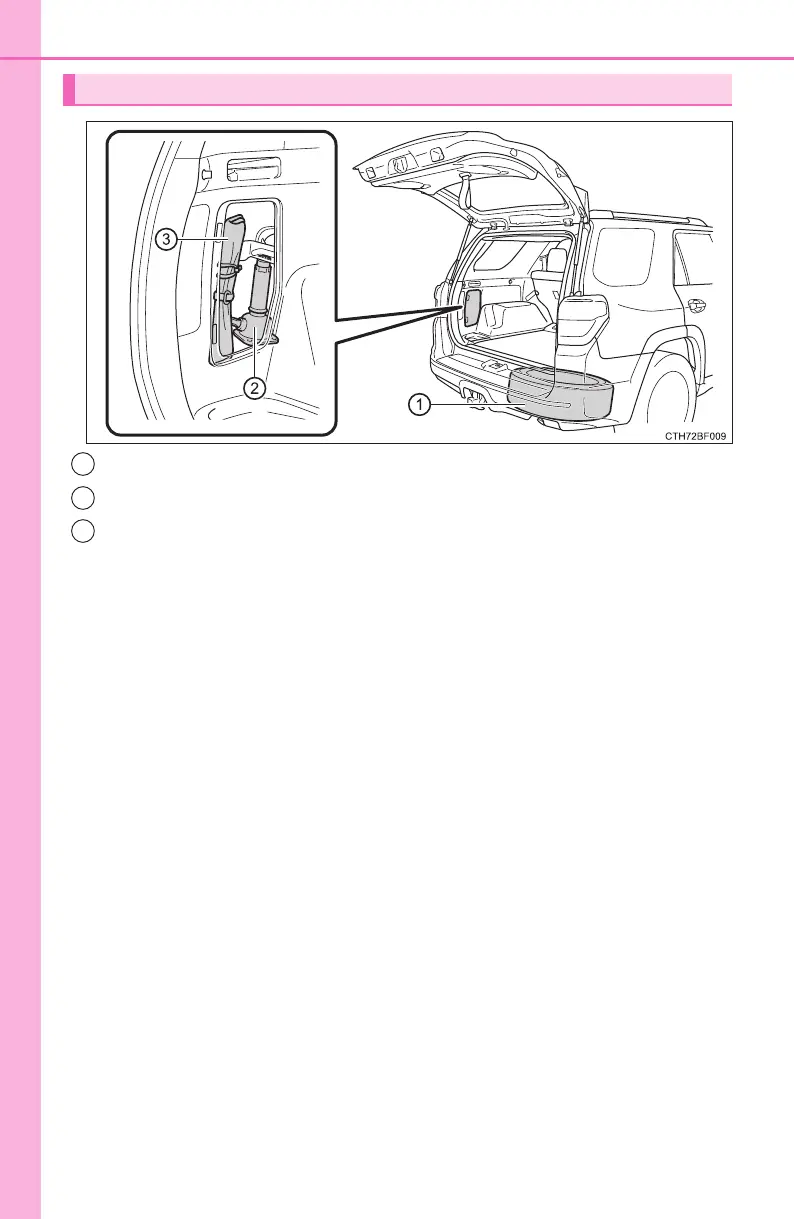 3

2

1

CTH72BF009