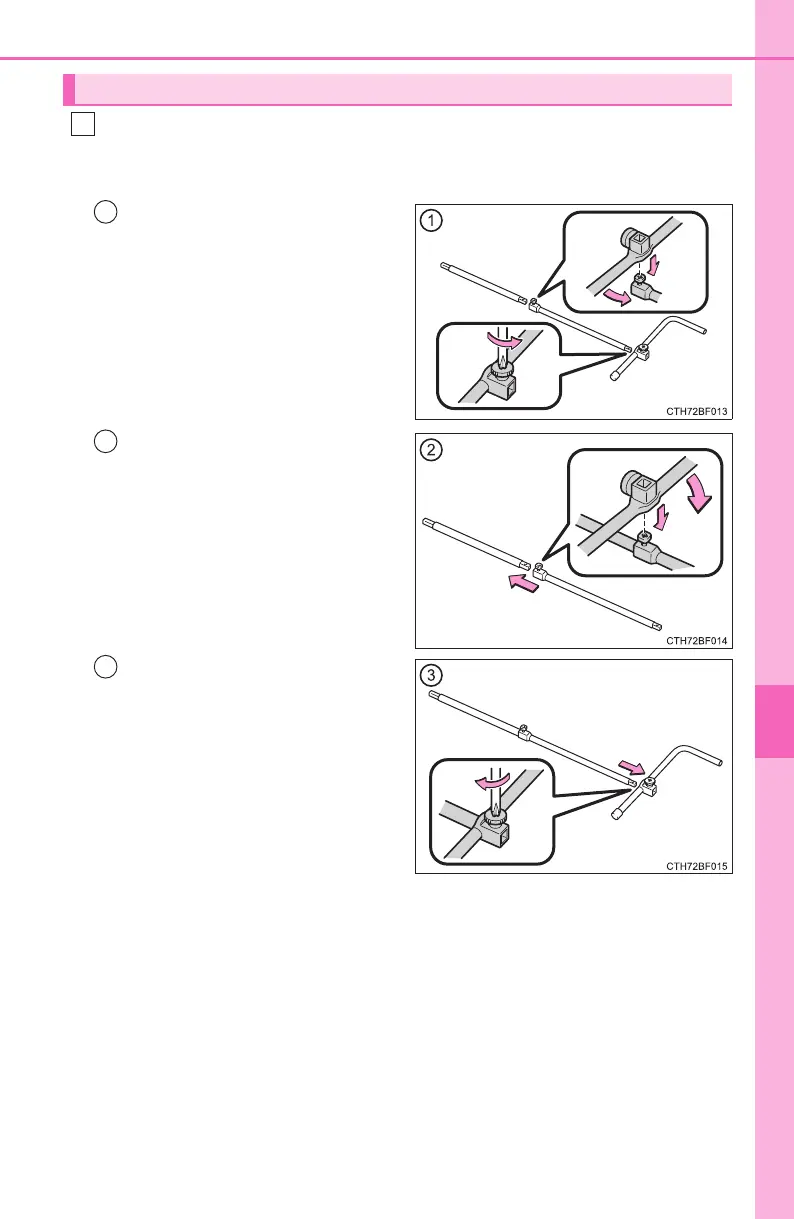 1

CTH72BF013

2

CTH72BF014

3

CTH72BF015