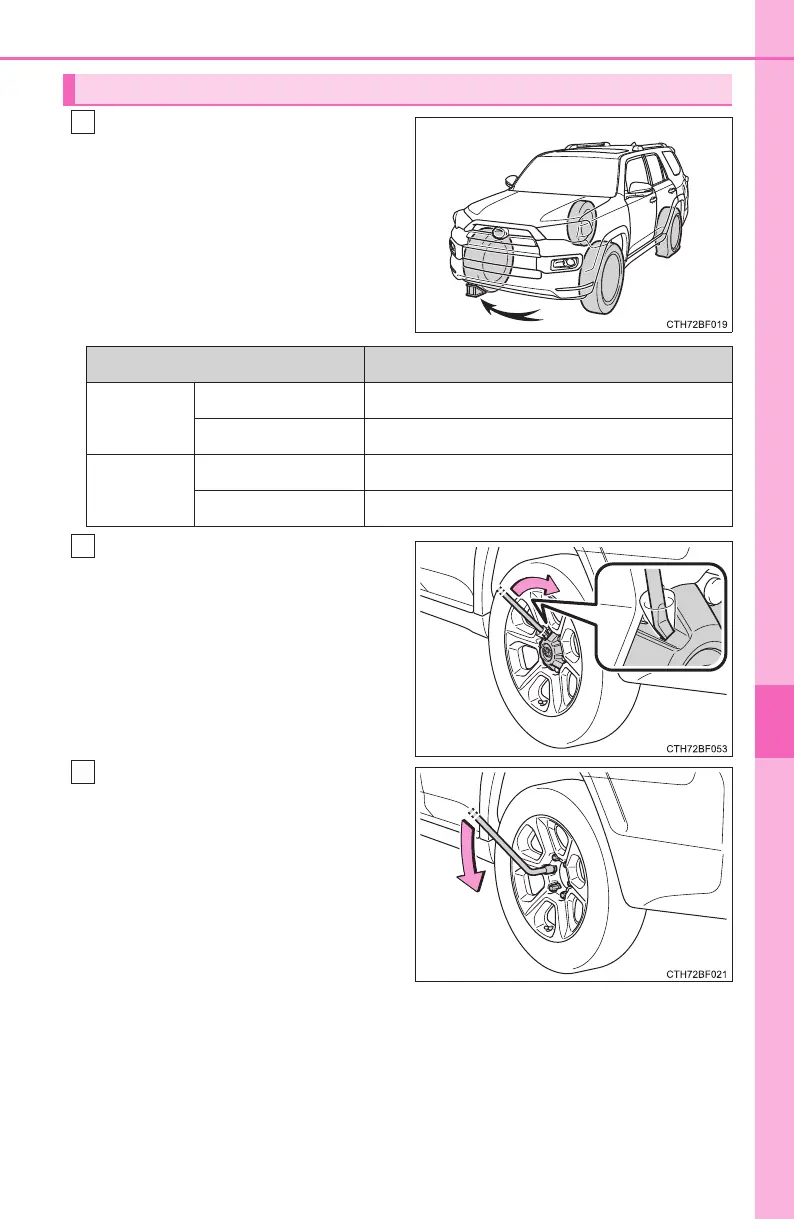 CTH72BF019

CTH72BF053

CTH72BF021