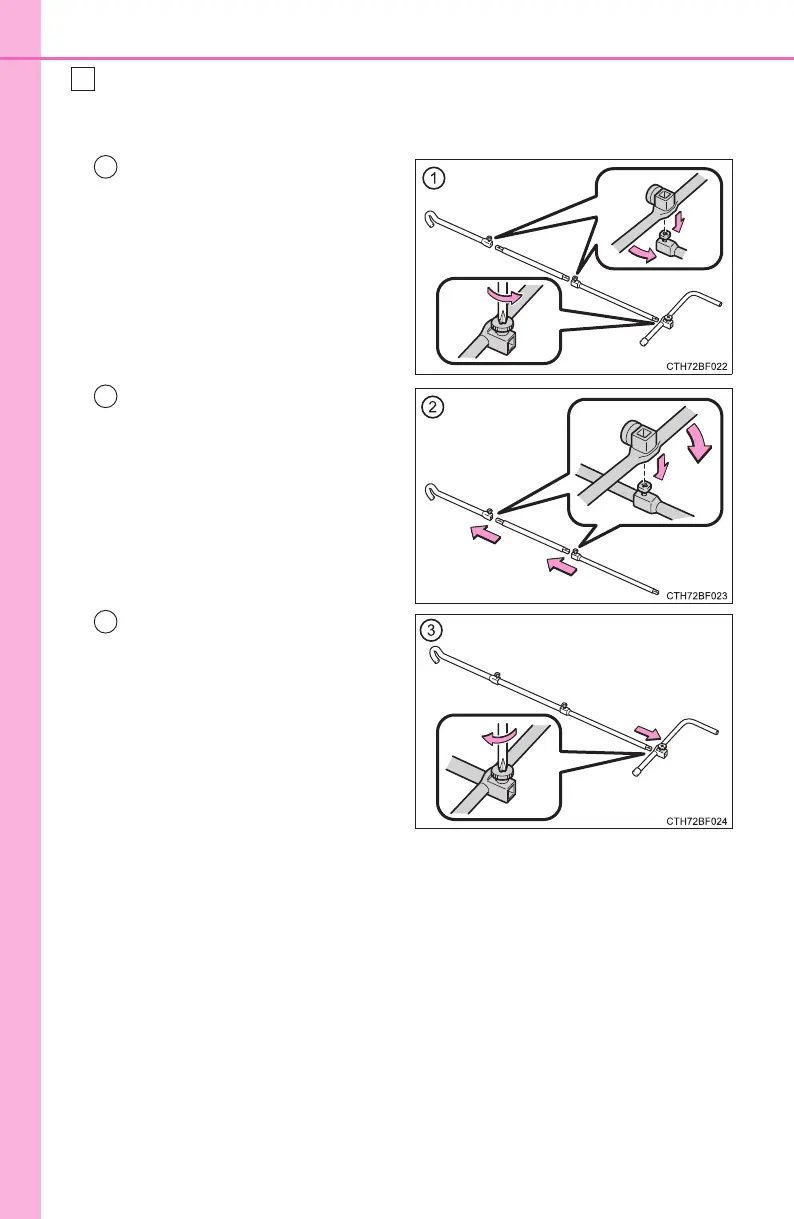 1

CTH72BF022

2

CTH72BF023

3

CTH72BF024