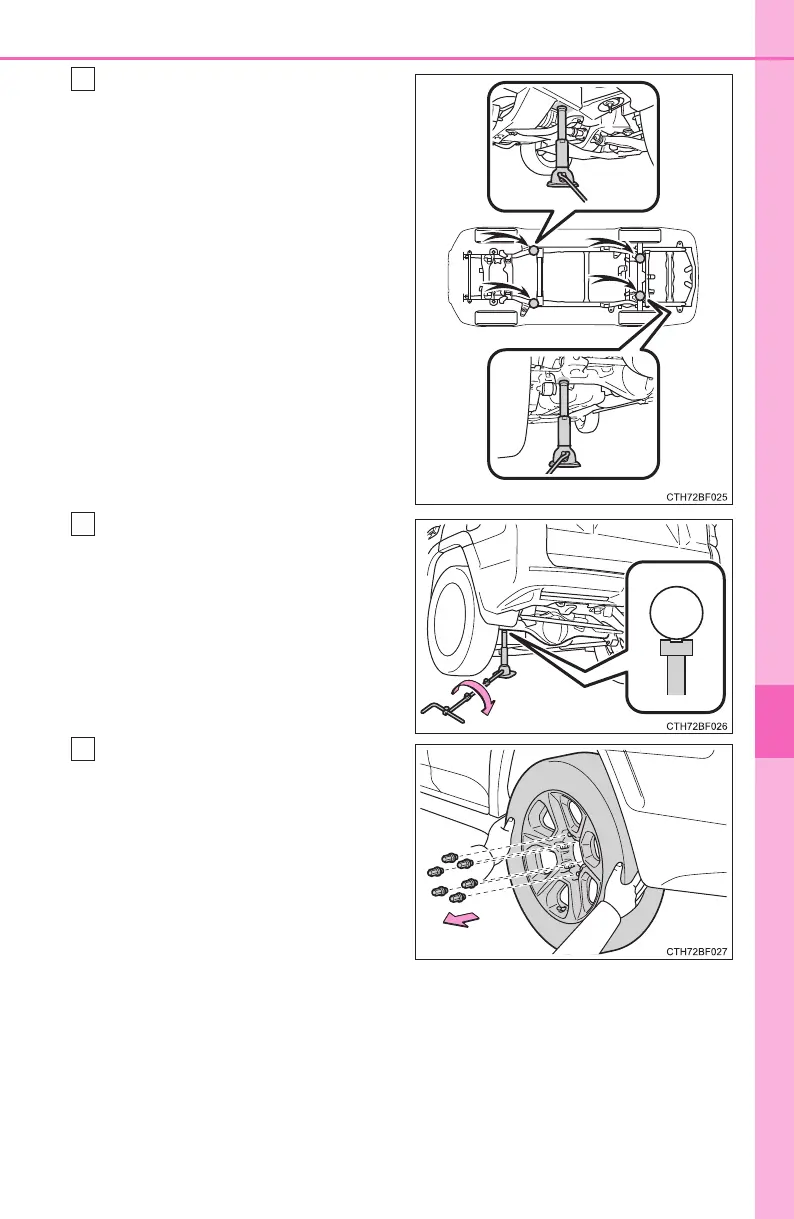 CTH72BF025

CTH72BF026

CTH72BF027