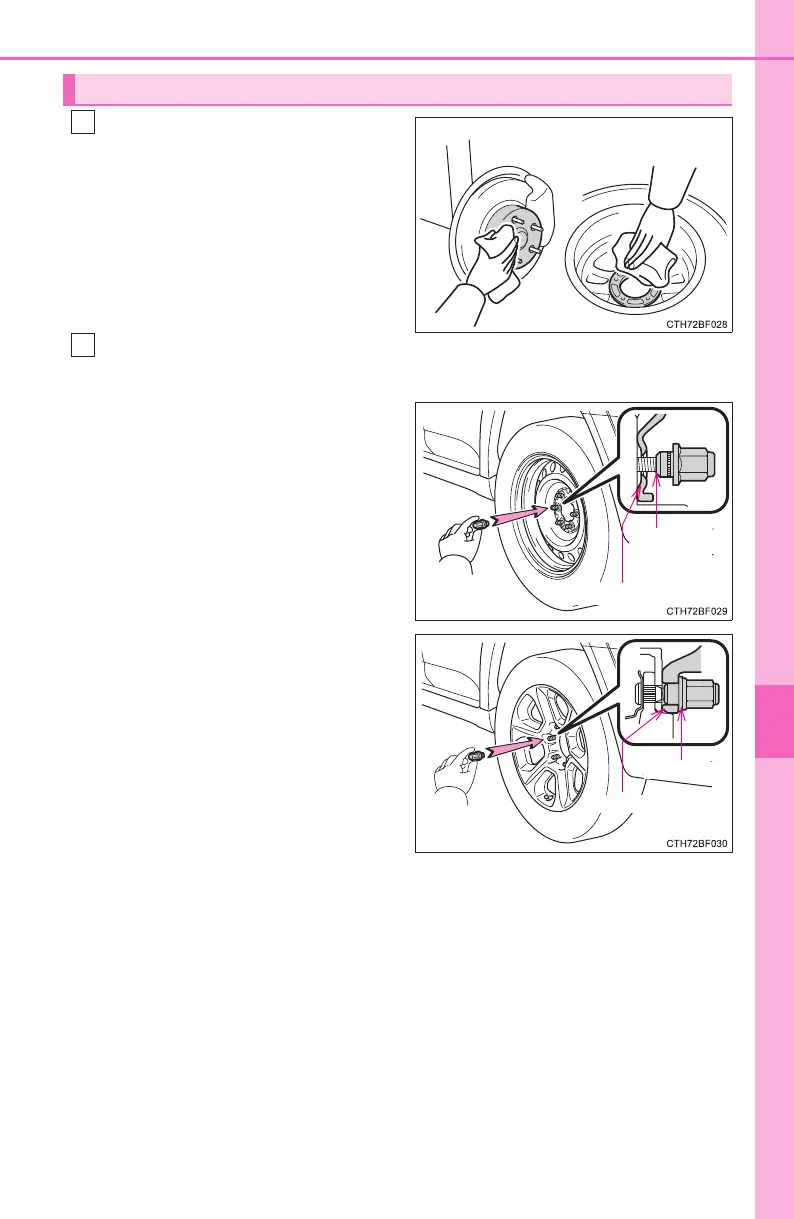 CTH72BF028

CTH72BF029

CTH72BF030