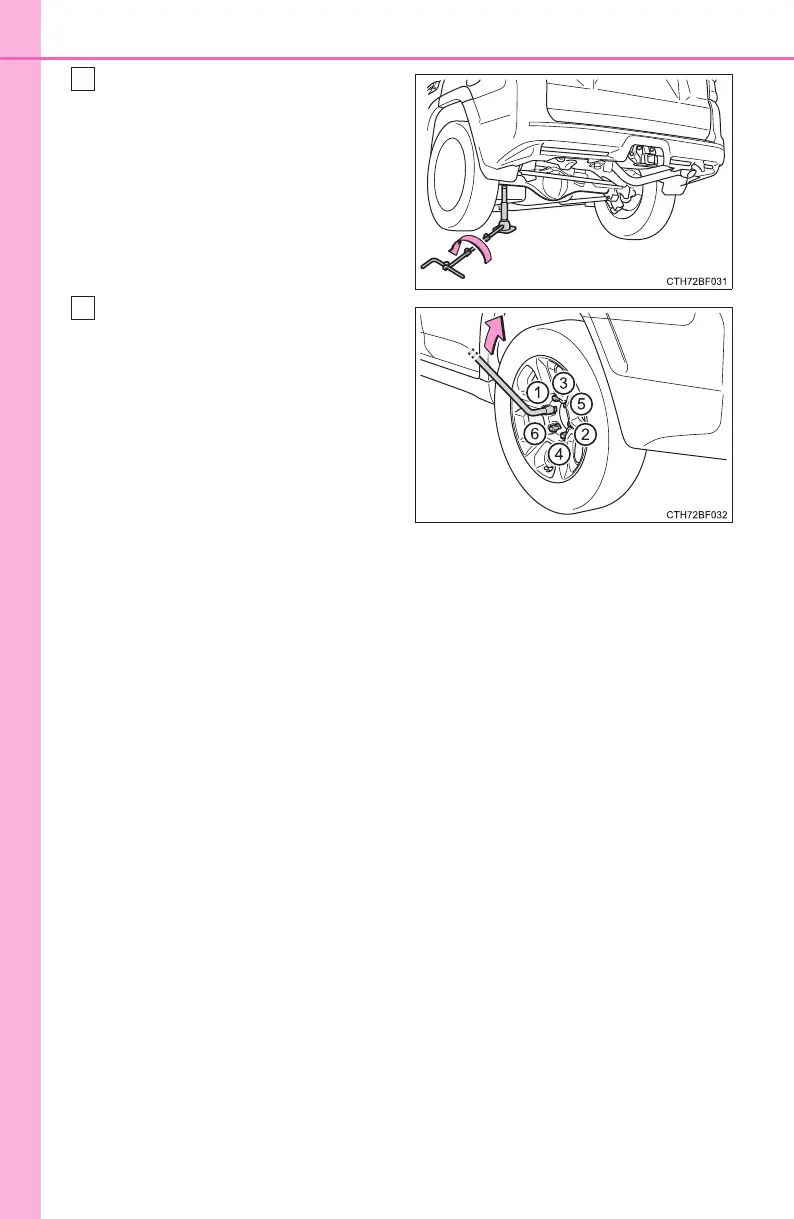 CTH72BF031

1
3
5
6
2
4

CTH72BF032