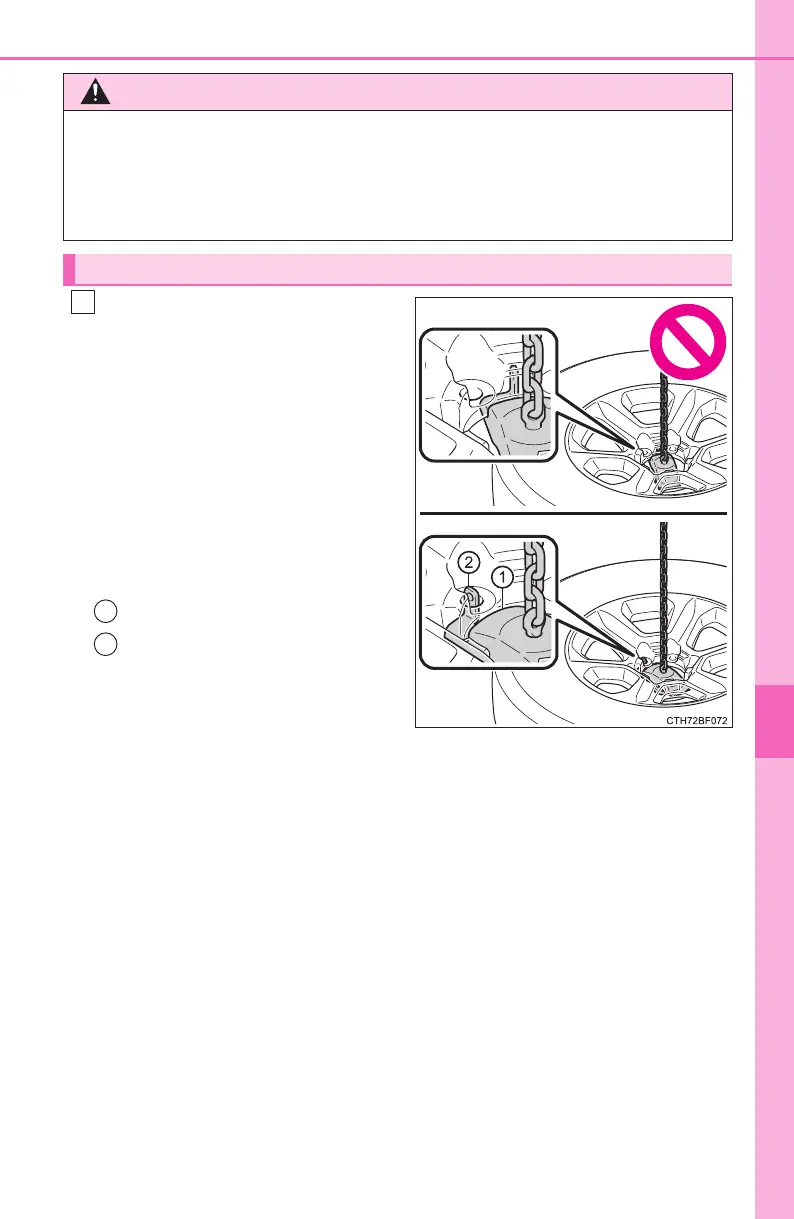 2

1

CTH72BF072