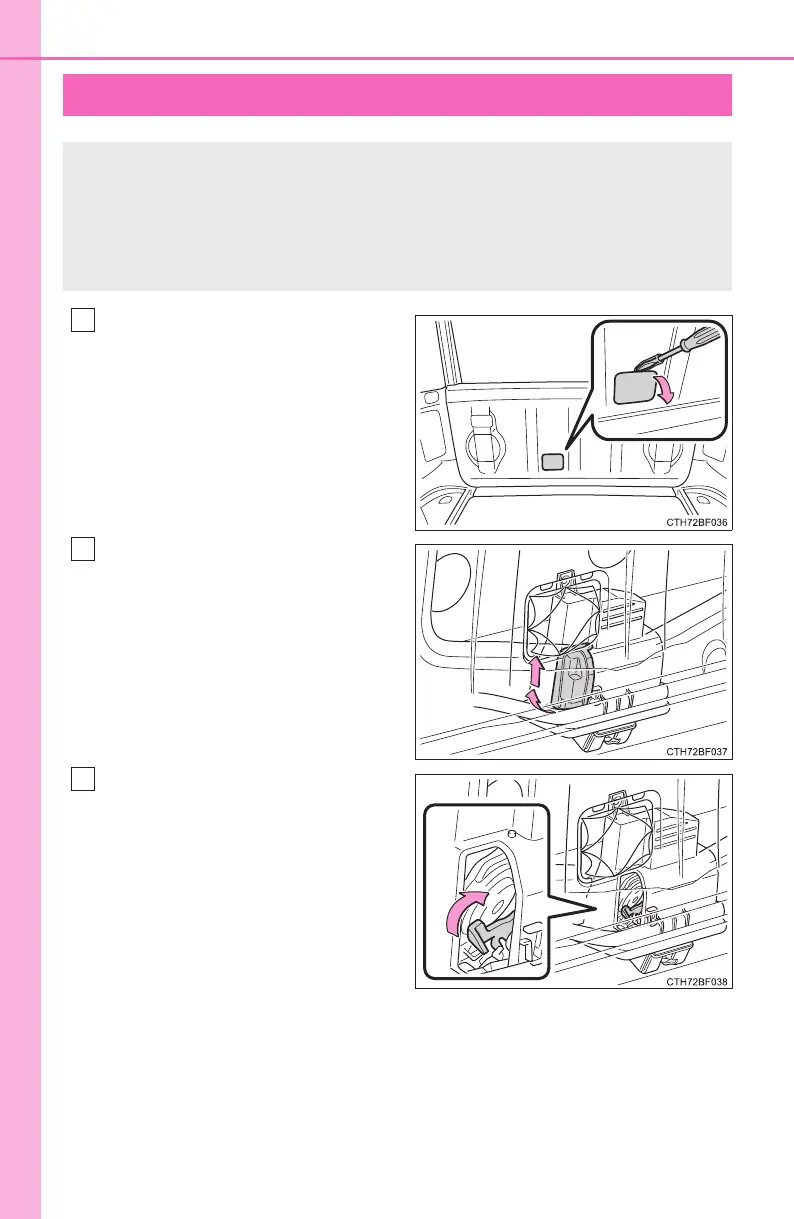 CTH72BF036

CTH72BF037

CTH72BF038