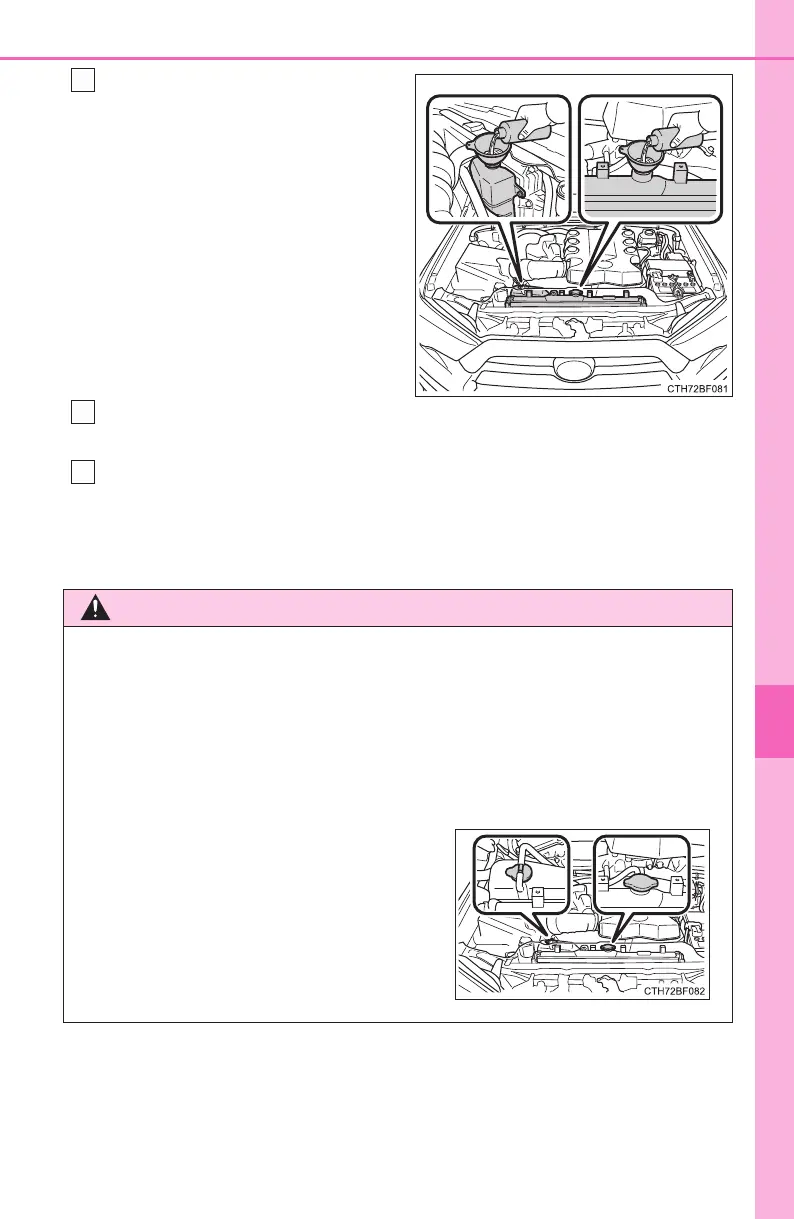 CTH72BF081

CTH72BF082