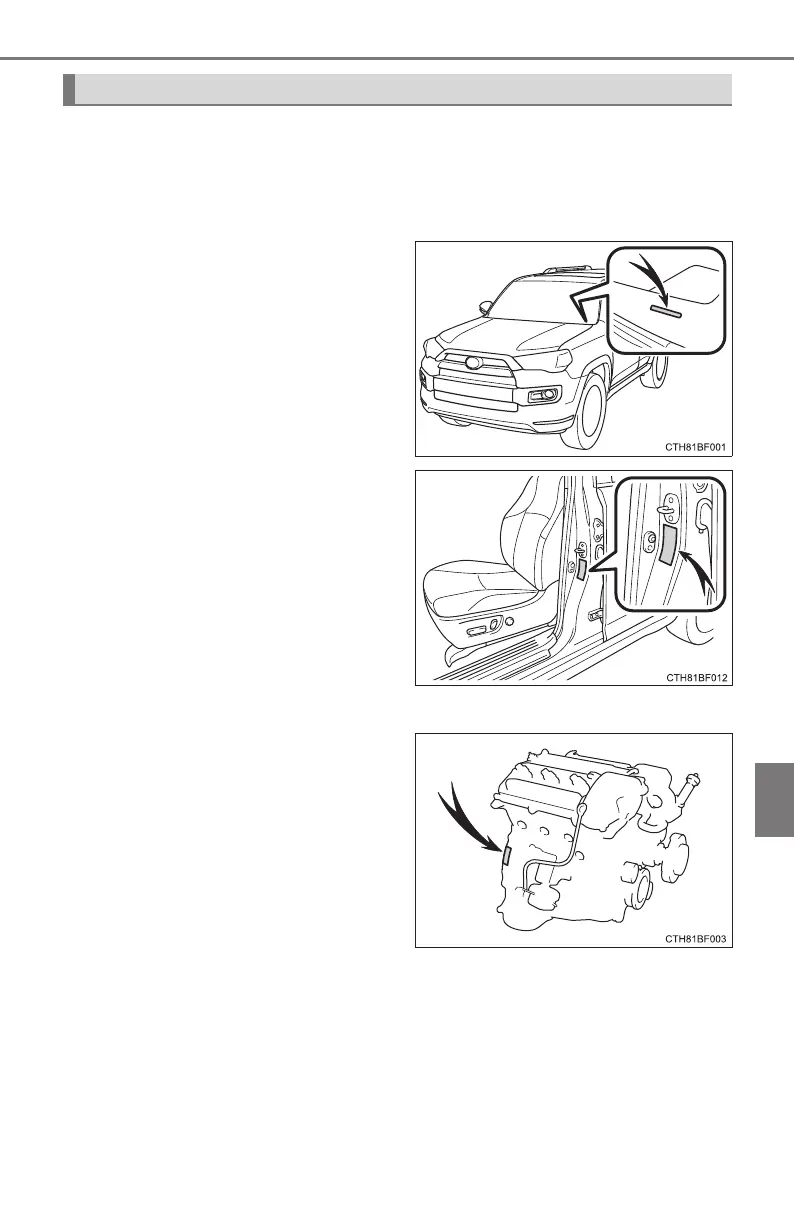 CTH81BF001

CTH81BF012

CTH81BF003