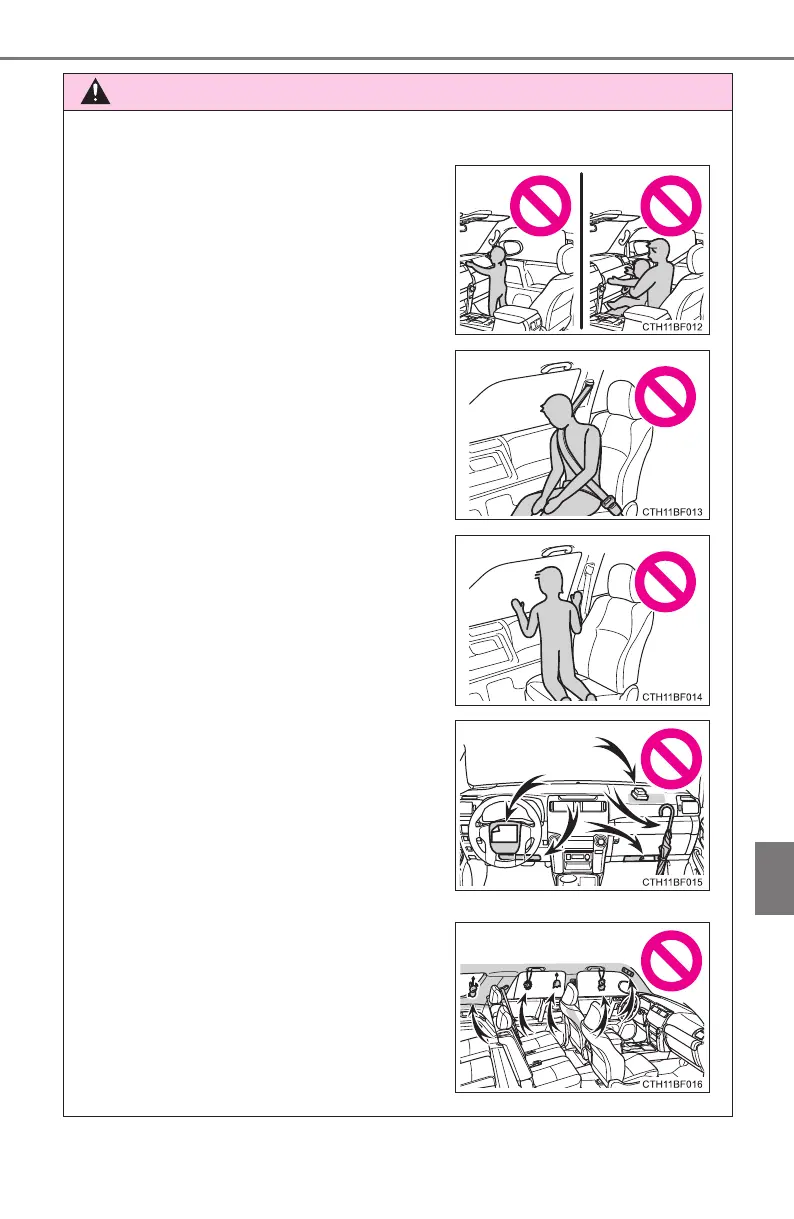 CTH11BF012

CTH11BF013

CTH11BF014

CTH11BF015

CTH11BF016