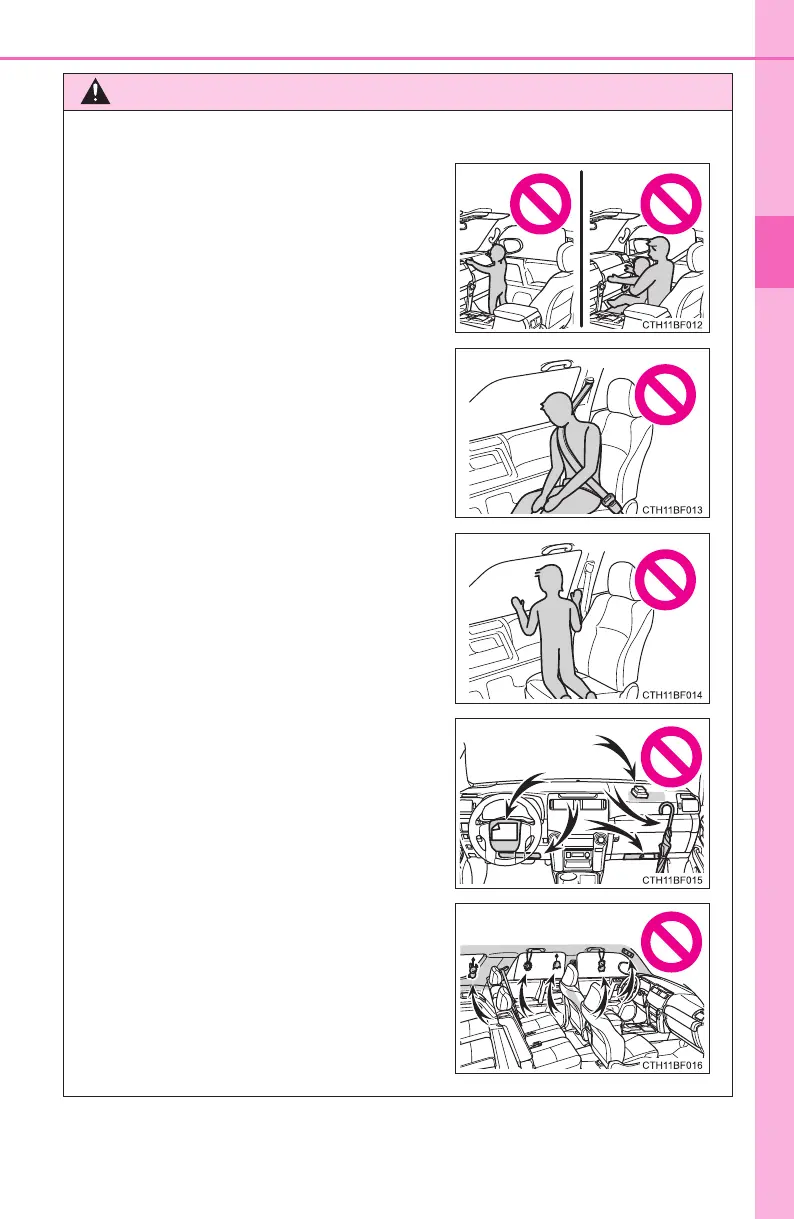 CTH11BF012

CTH11BF013

CTH11BF014

CTH11BF015

CTH11BF016