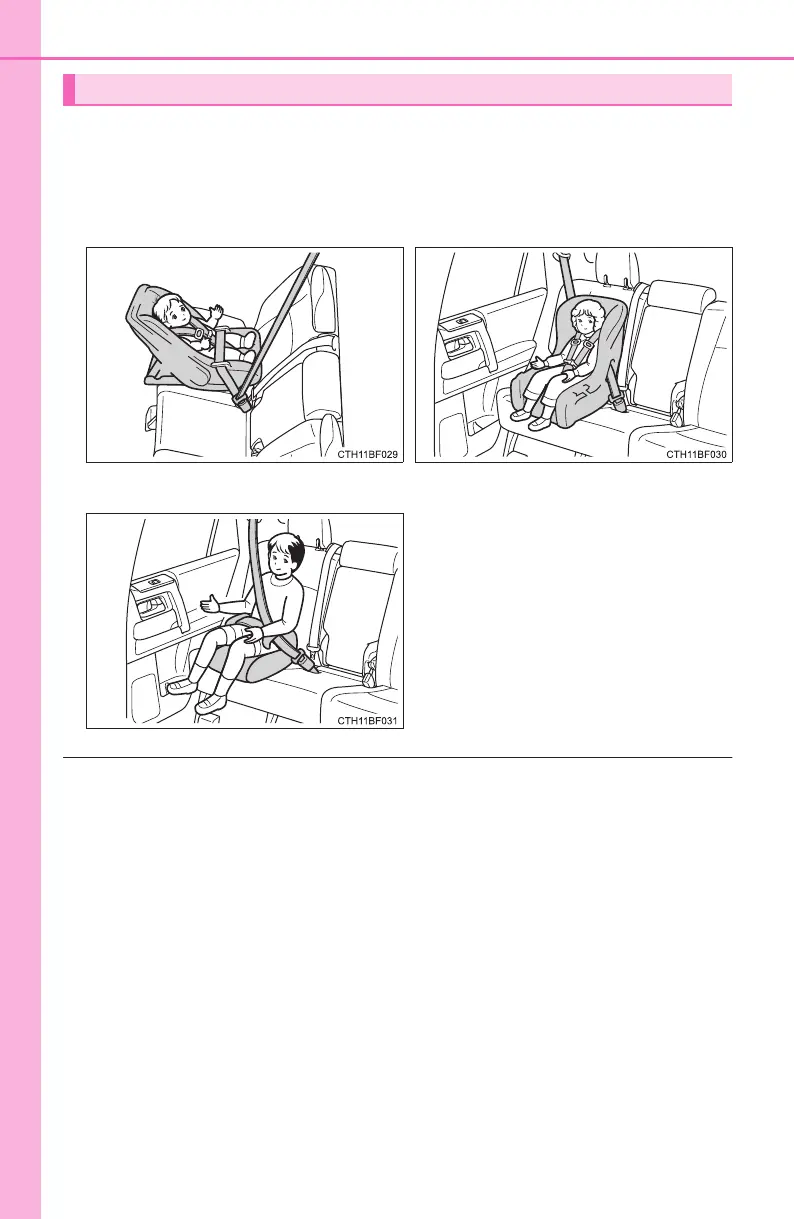 CTH11BF029

CTH11BF030

CTH11BF031