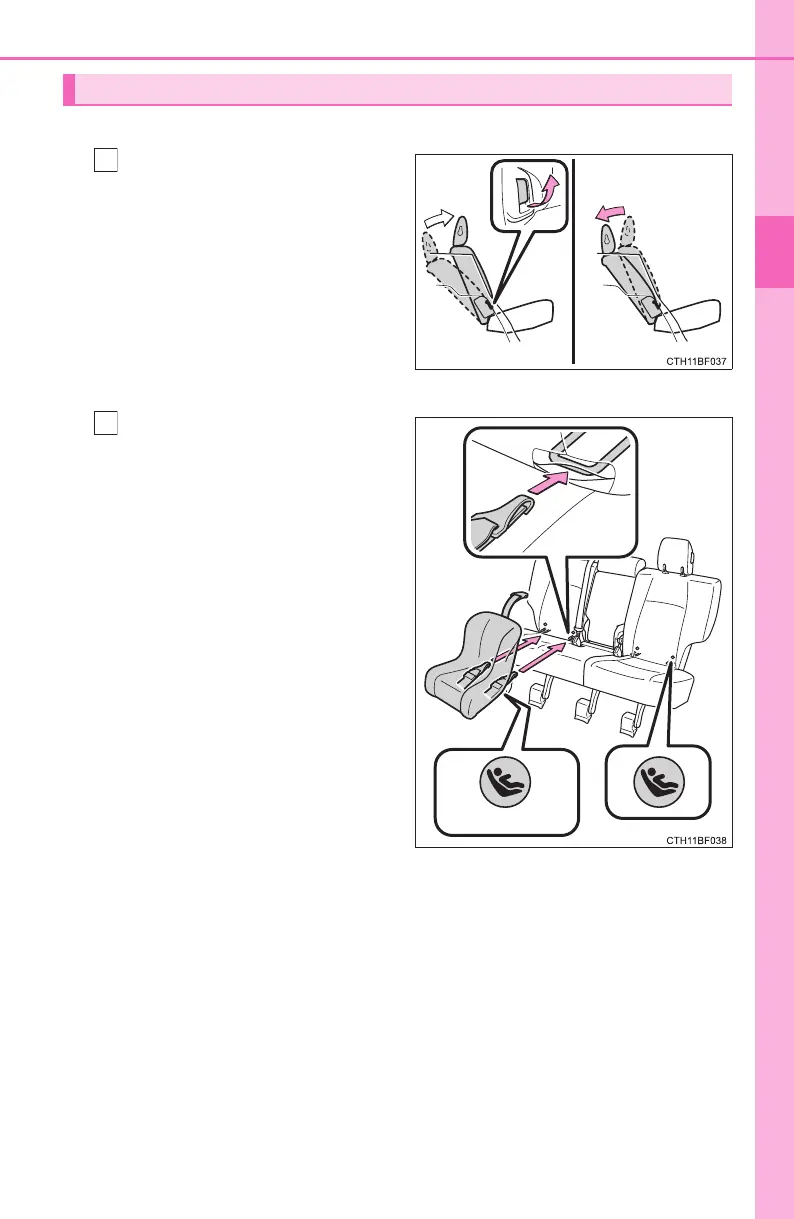 CTH11BF037

CTH11BF038