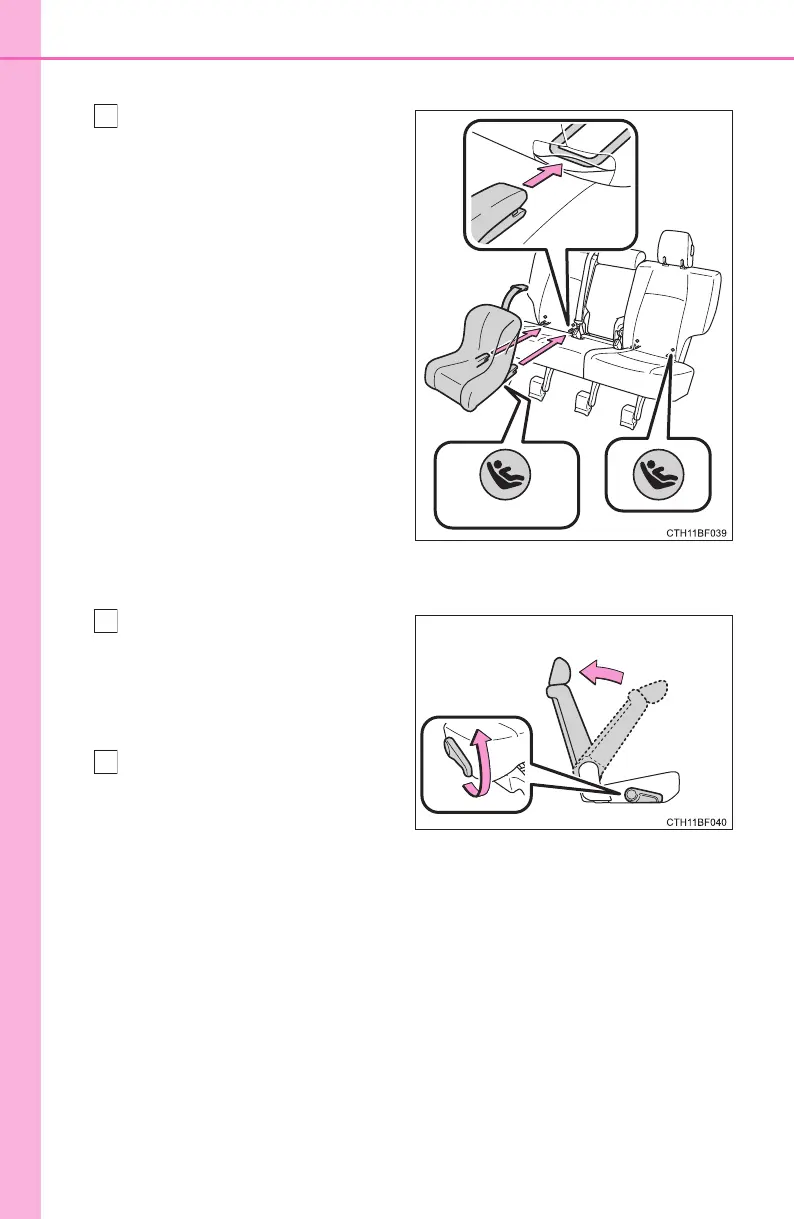 CTH11BF039

CTH11BF040