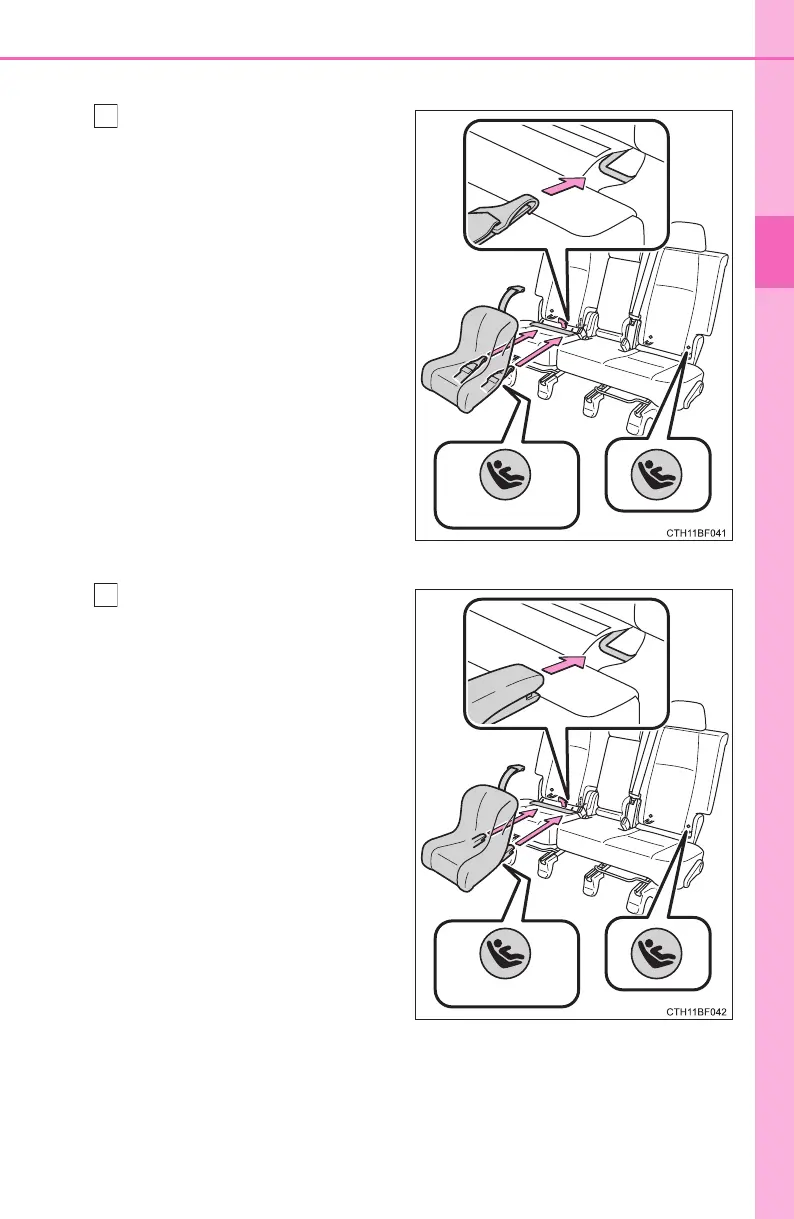 CTH11BF041

CTH11BF042