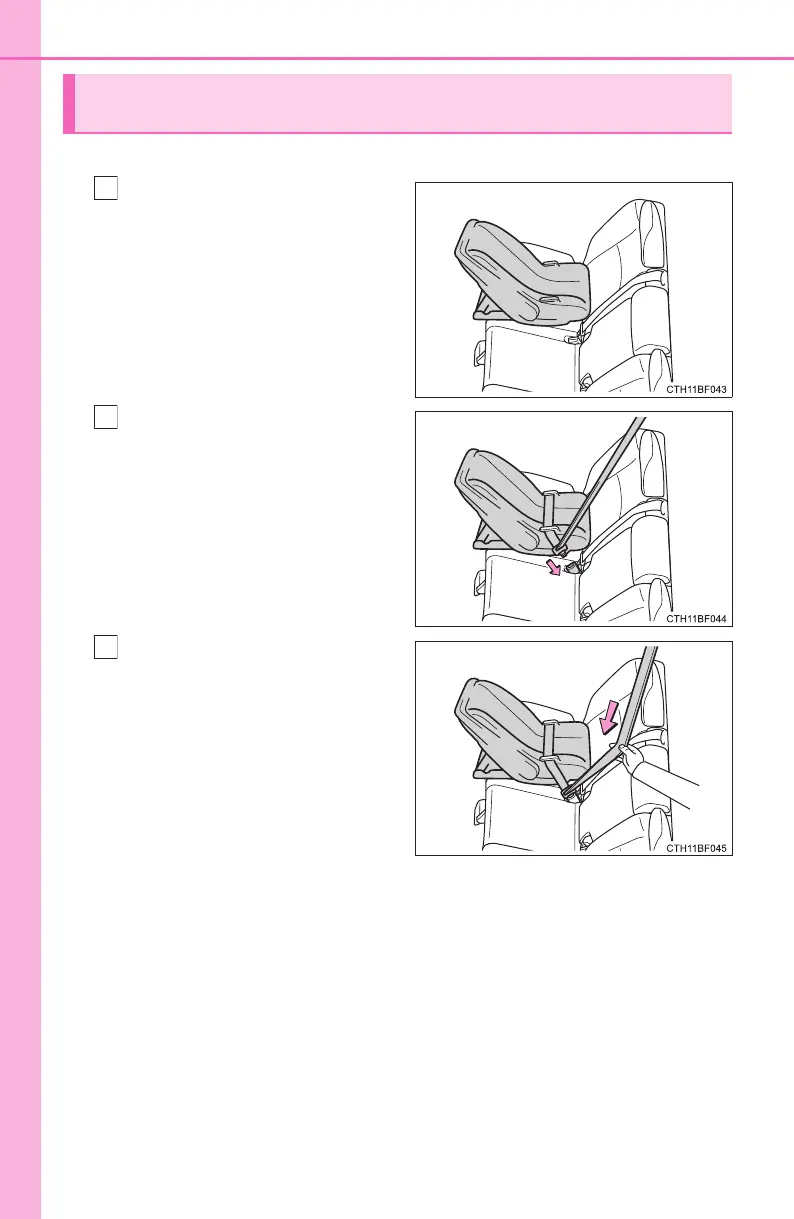 CTH11BF043

CTH11BF044

CTH11BF045