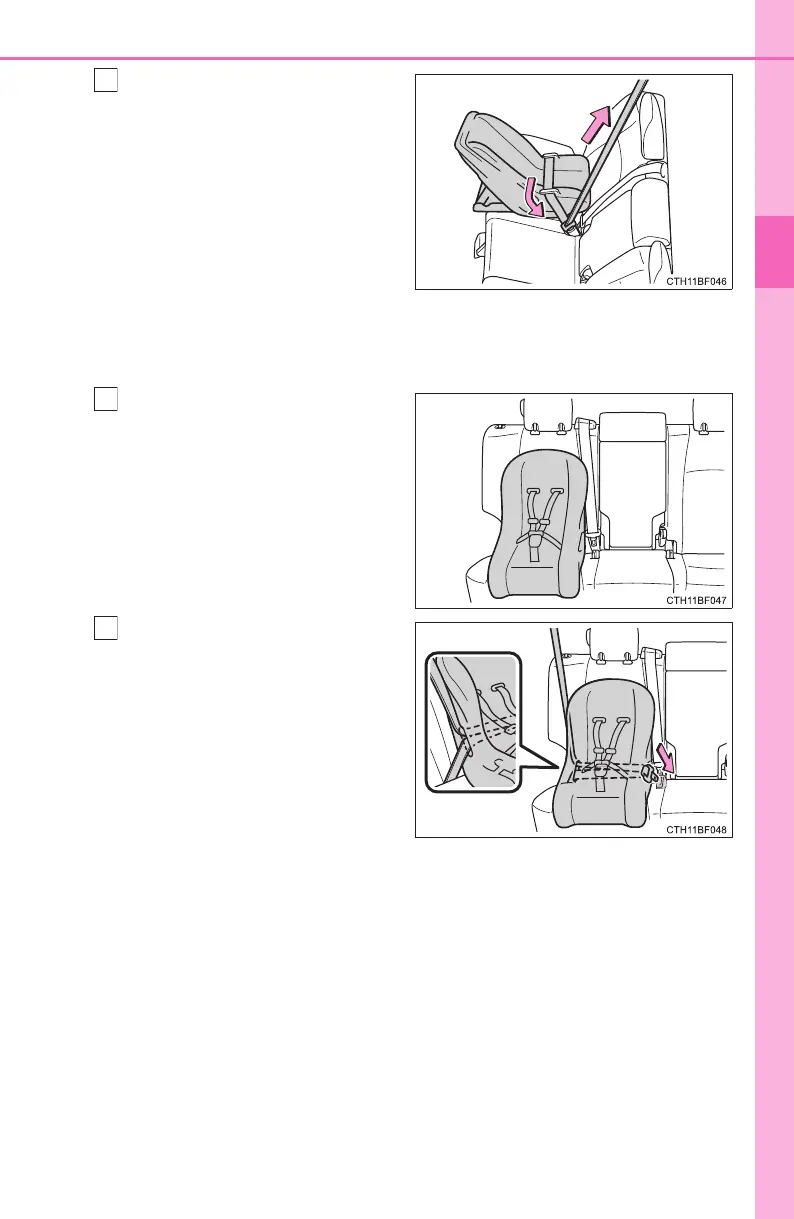 CTH11BF046

CTH11BF047

CTH11BF048