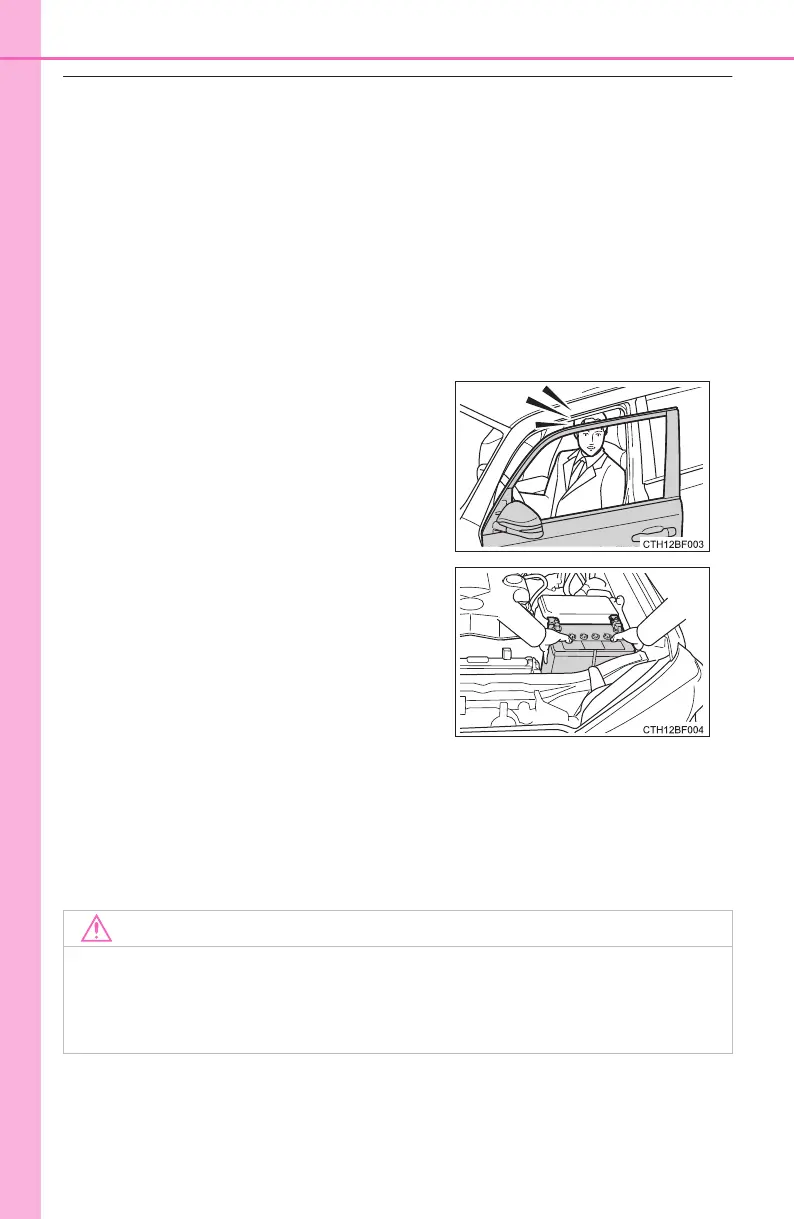 CTH12BF003

CTH12BF004