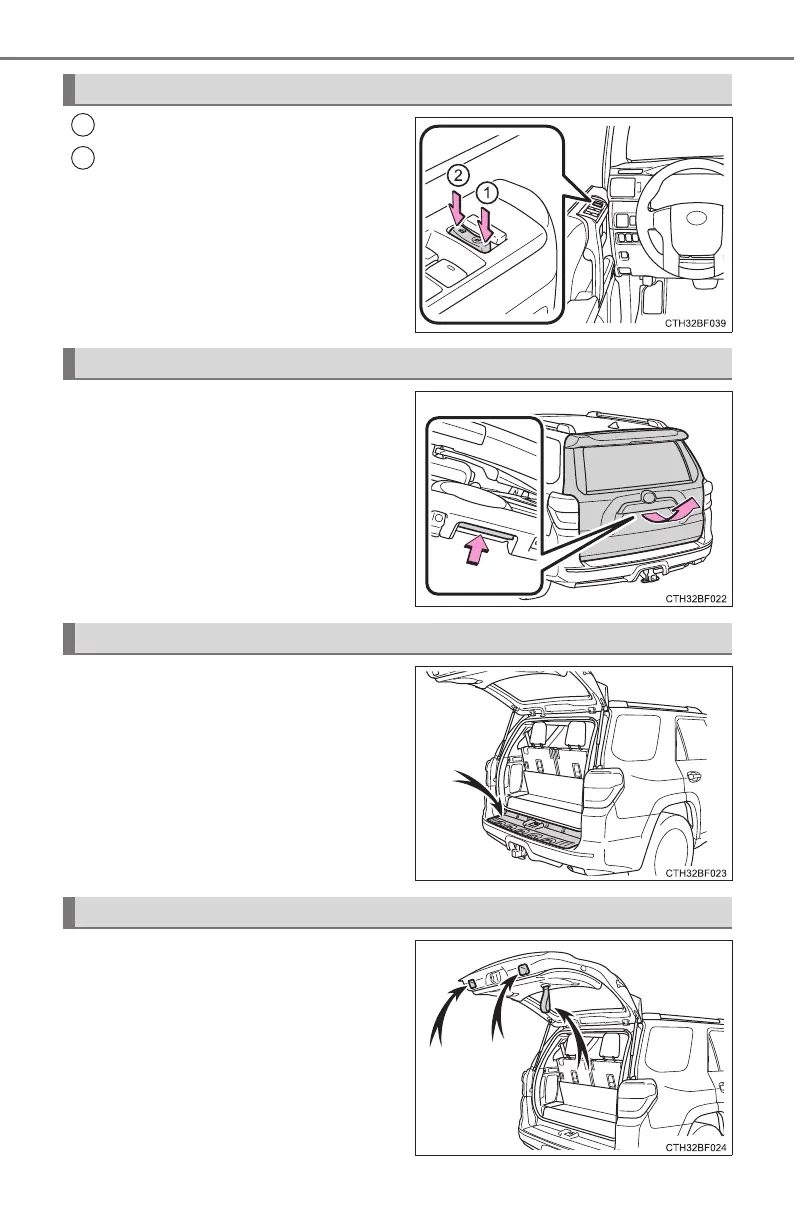 2
1
CTH32BF039

CTH32BF022

CTH32BF023

CTH32BF024