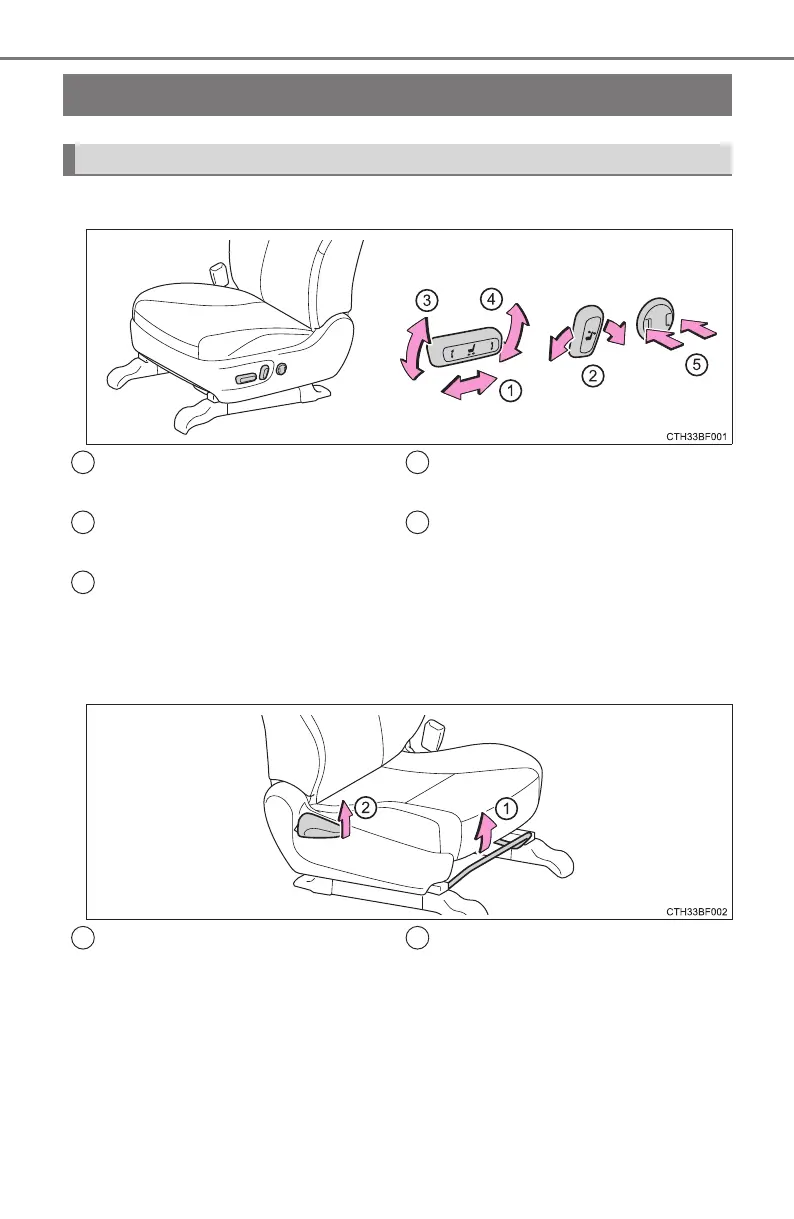 3
4
1
2
5
CTH33BF001

2
1
CTH33BF002