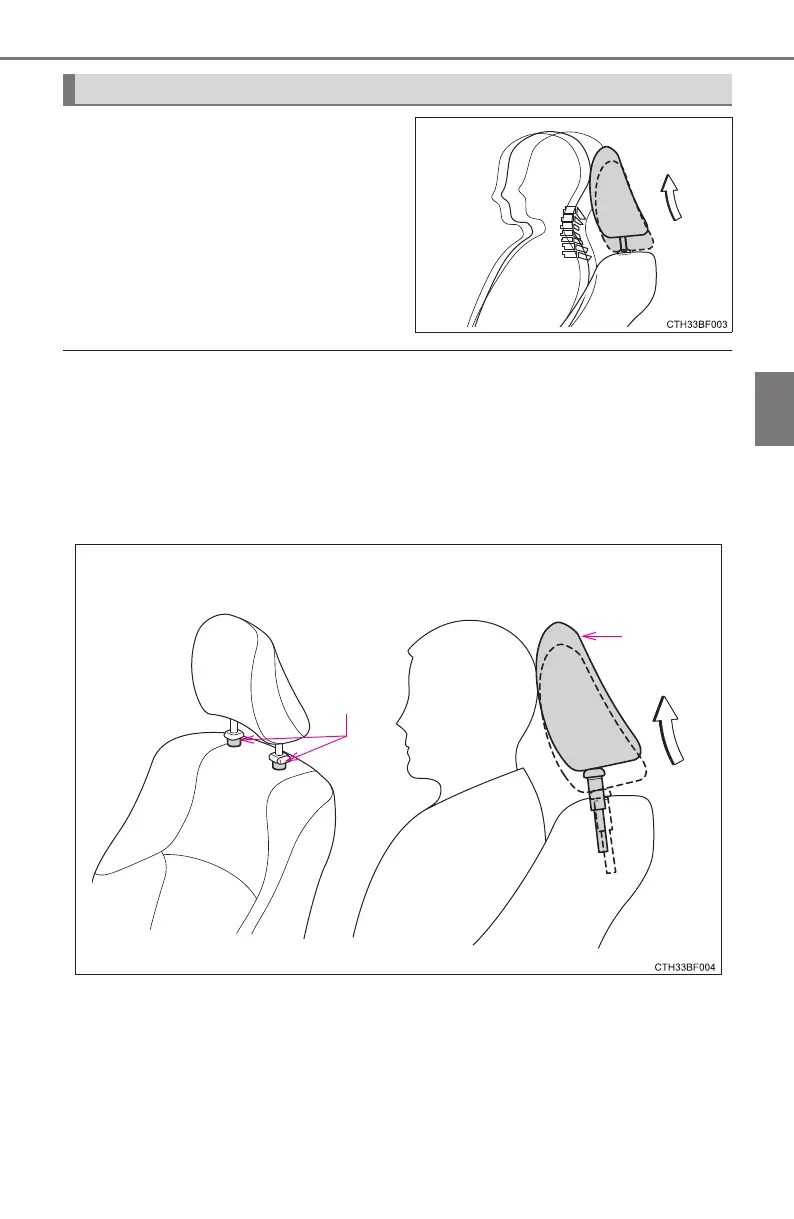 CTH33BF003

CTH33BF004