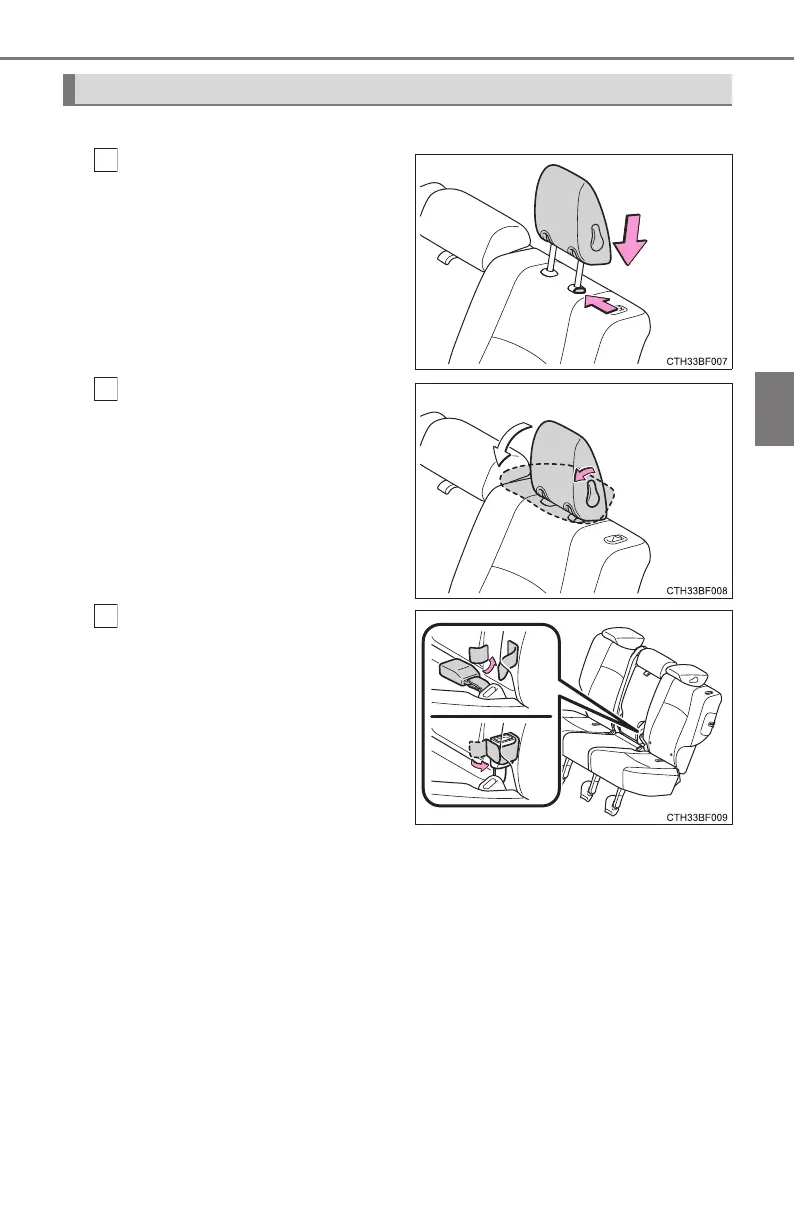 CTH33BF007

CTH33BF008

CTH33BF009