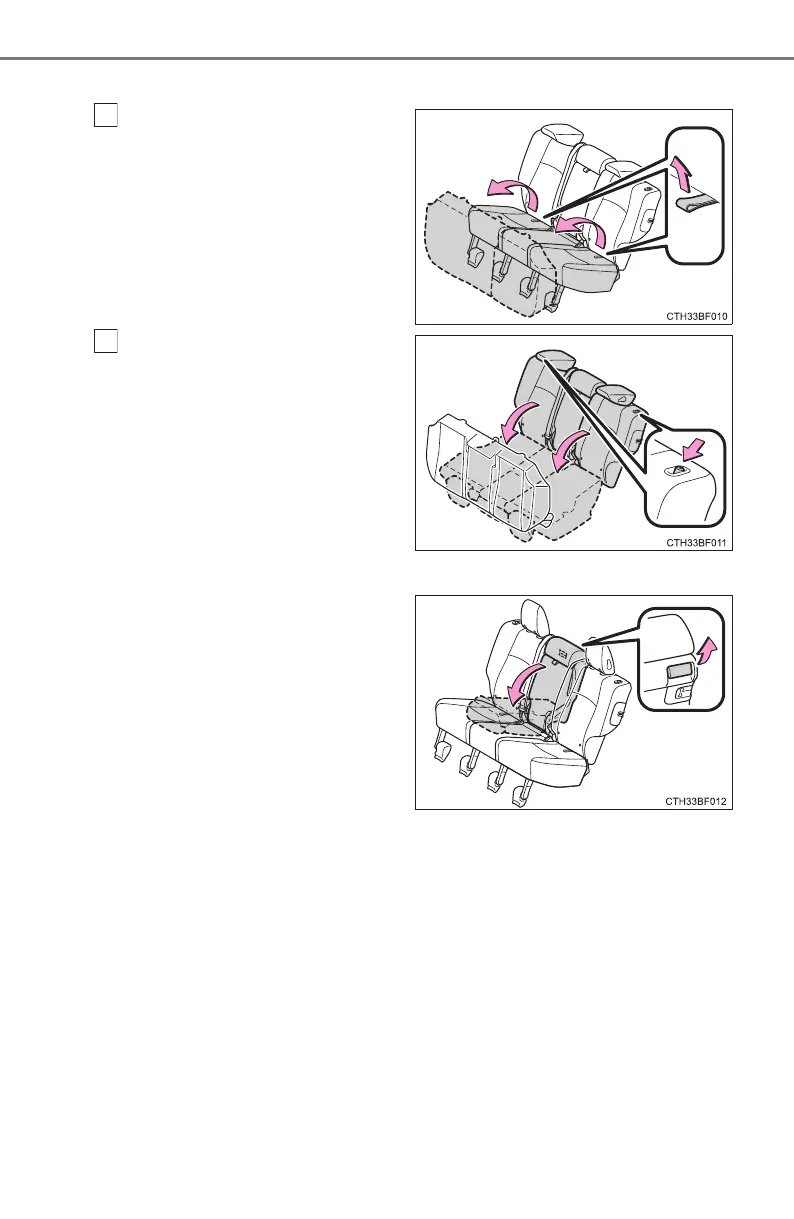 CTH33BF010

CTH33BF011

CTH33BF012