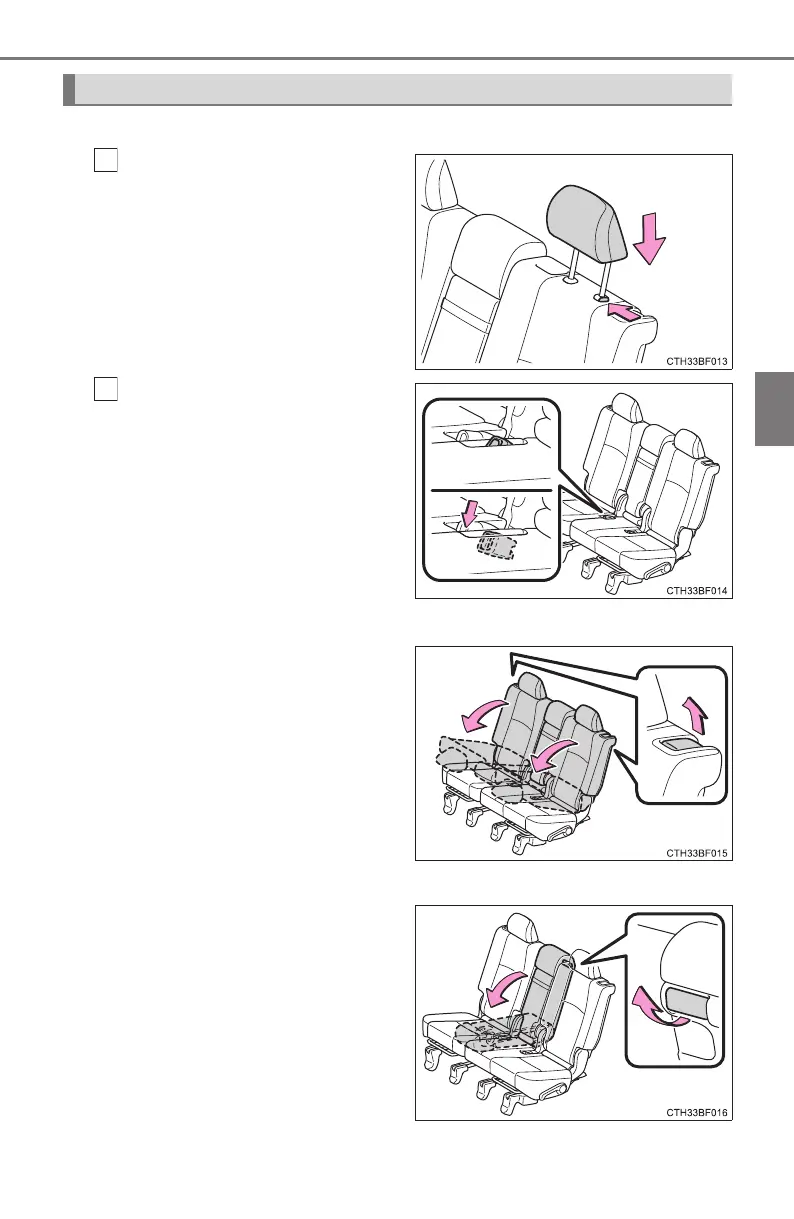 CTH33BF013

CTH33BF014

CTH33BF015

CTH33BF016