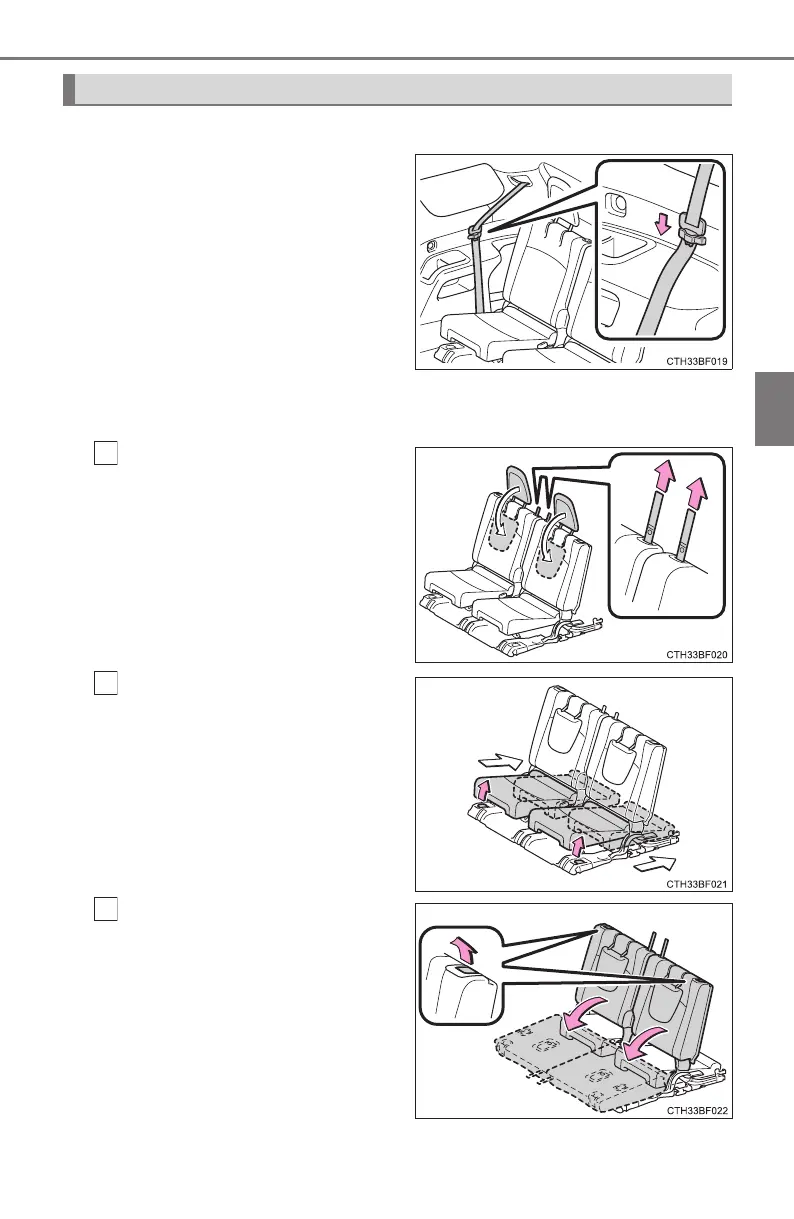 CTH33BF019

CTH33BF020

CTH33BF021

CTH33BF022