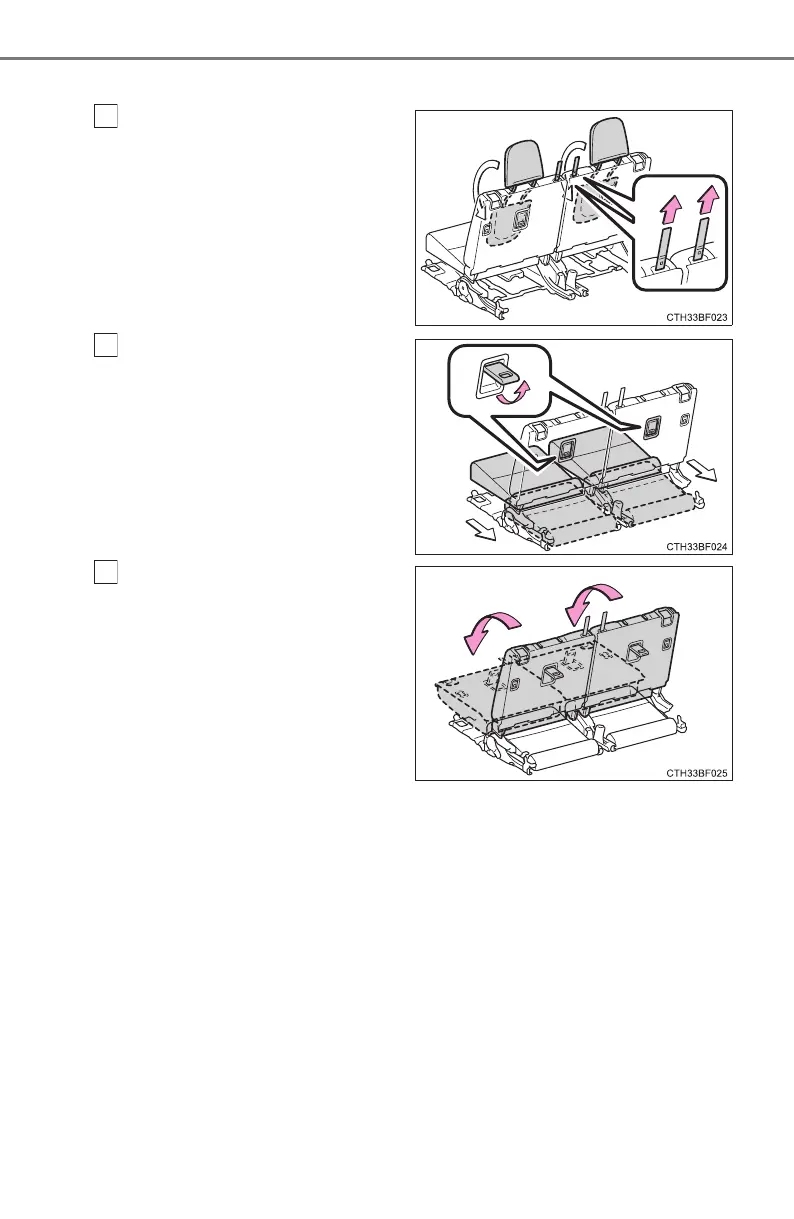 CTH33BF023

CTH33BF024

CTH33BF025