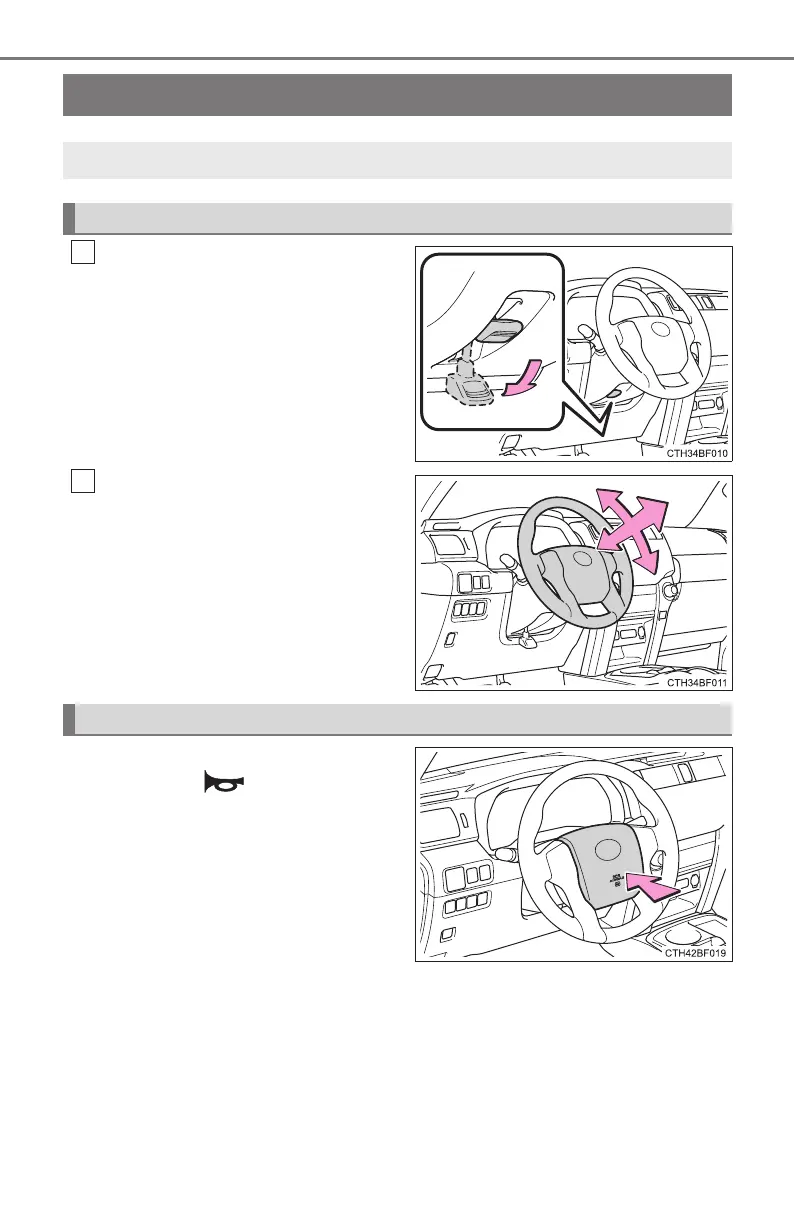 CTH34BF010

CTH34BF011

CTH42BF019