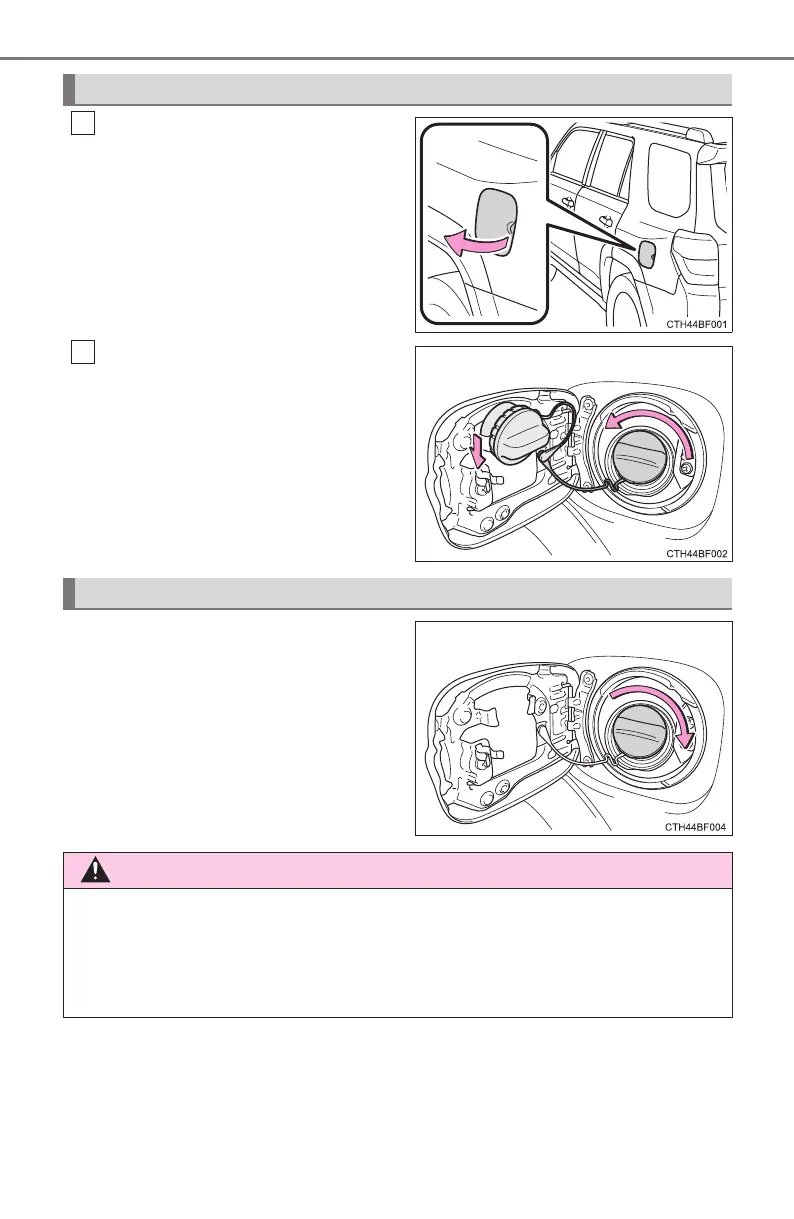 CTH44BF001

CTH44BF002

CTH44BF004